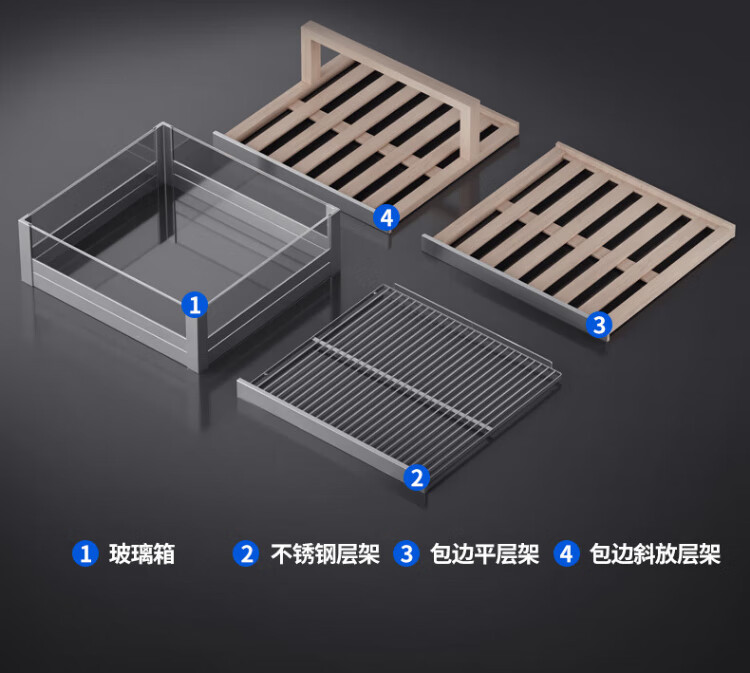 4

1

3

2

1 玻璃箱 2 不锈钢层架 3 包边平层架 4 包边斜放层架