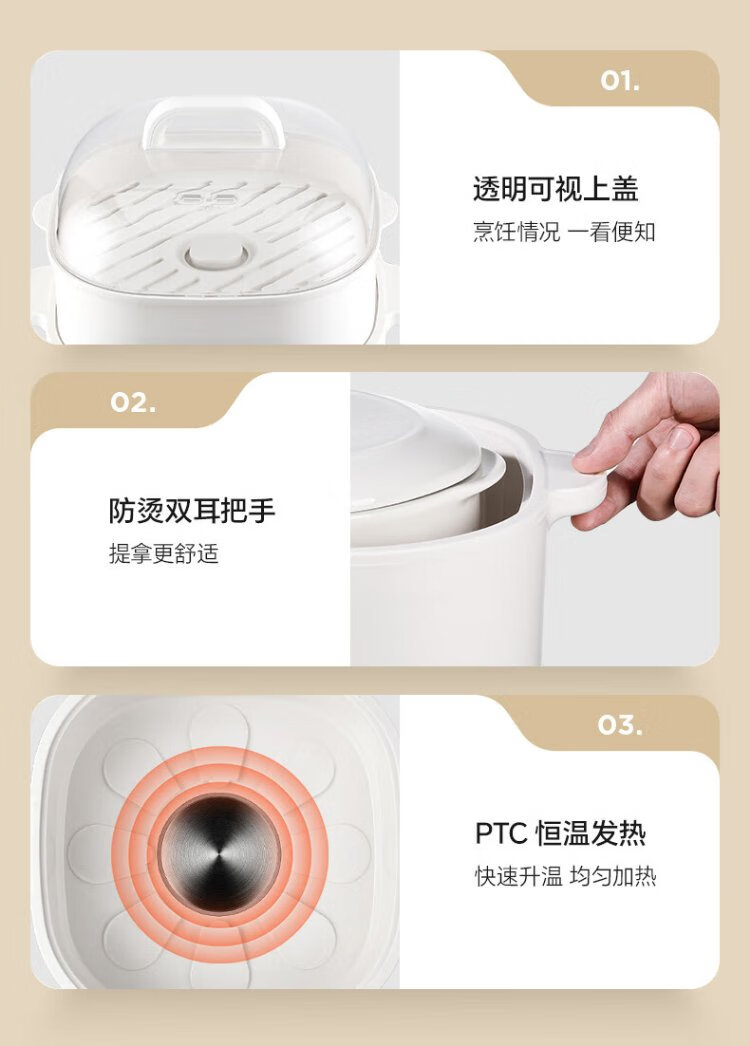 01.

透明可视上盖

烹饪情况 一看便知

02.

防烫双耳把手

提拿更舒适

03.

PTC 恒温发热

快速升温 均匀加热