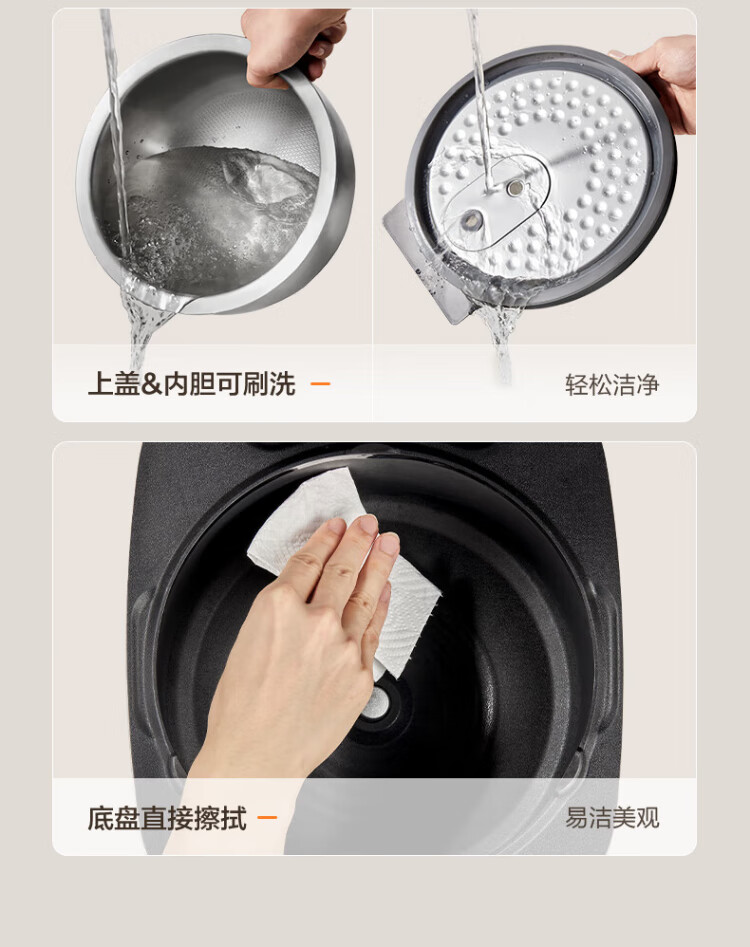 上盖&内胆可刷洗 —

轻松洁净

底盘直接擦拭 —

易洁美观