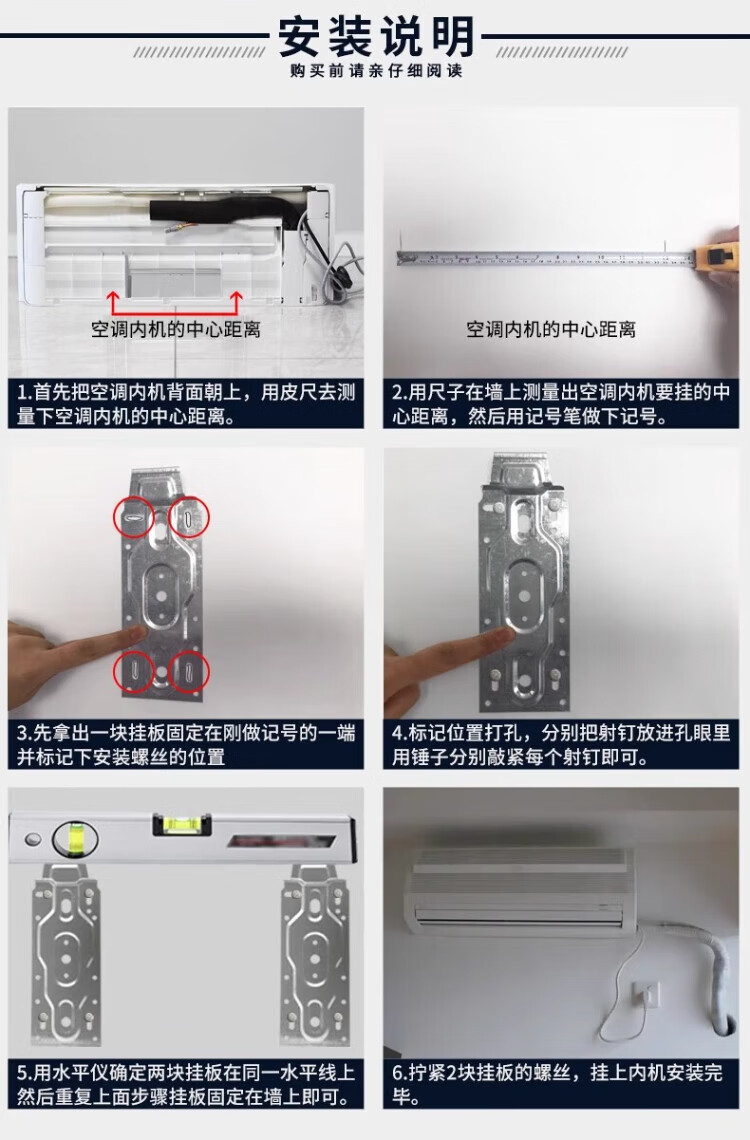 安装说明
购买前请亲仔细阅读

空调内机的中心距离

1.首先把空调内机背面朝上，用皮尺去测量下空调内机的中心距离。

空调内机的中心距离

2.用尺子在墙上测量出空调内机要挂的中心距离，然后用记号笔做下记号。

3.先拿出一块挂板固定在刚做记号的一端并标记下安装螺丝的位置

4.标记位置打孔，分别把射钉放进孔眼里用锤子分别敲紧每个射钉即可。

5.用水平仪确定两块挂板在同一水平线上然后重复上面步骤挂板固定在墙上即可。

6.拧紧2块挂板的螺丝，挂上内机安装完毕。