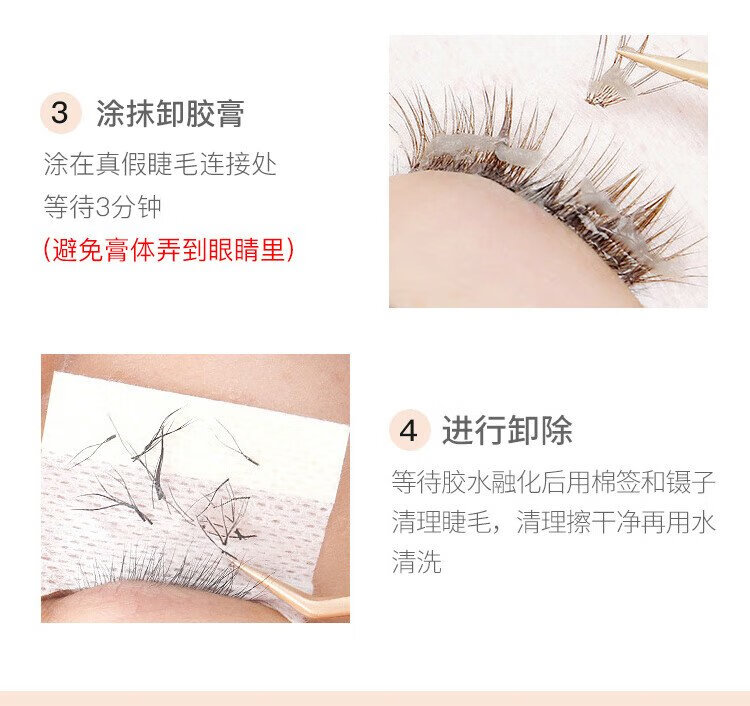 3 涂抹卸胶膏

涂在真假睫毛连接处
等待3分钟
(避免膏体弄到眼睛里)

4 进行卸除

等待胶水融化后用棉签和镊子清理睫毛，清理擦干净再用水清洗