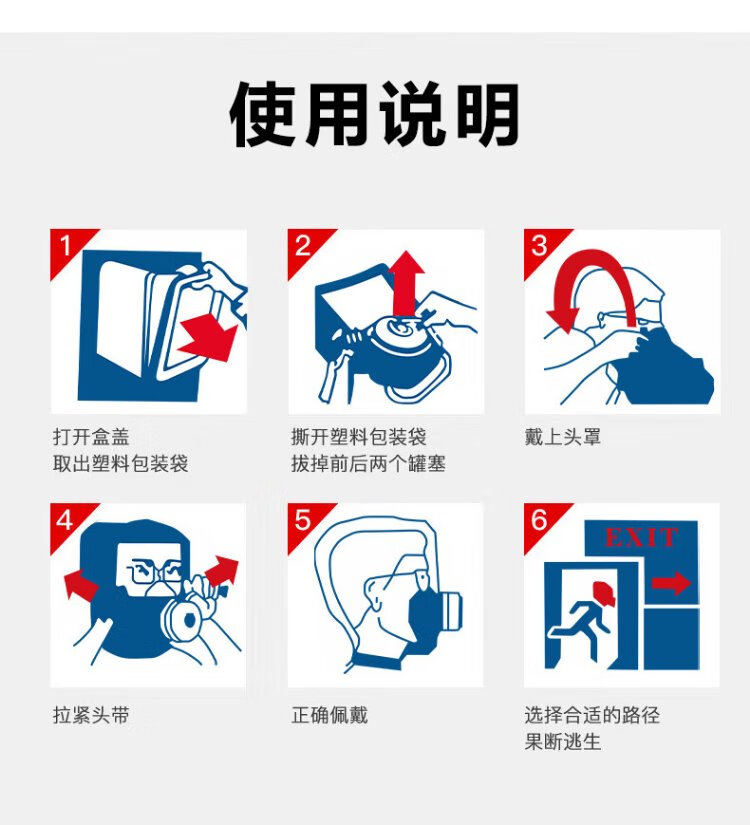 使用说明

1

打开盒盖
取出塑料包装袋

2

撕开塑料包装袋
拔掉前后两个罐塞

3

戴上头罩

4

拉紧头带

5

正确佩戴

6

EXIT

选择合适的路径
果断逃生