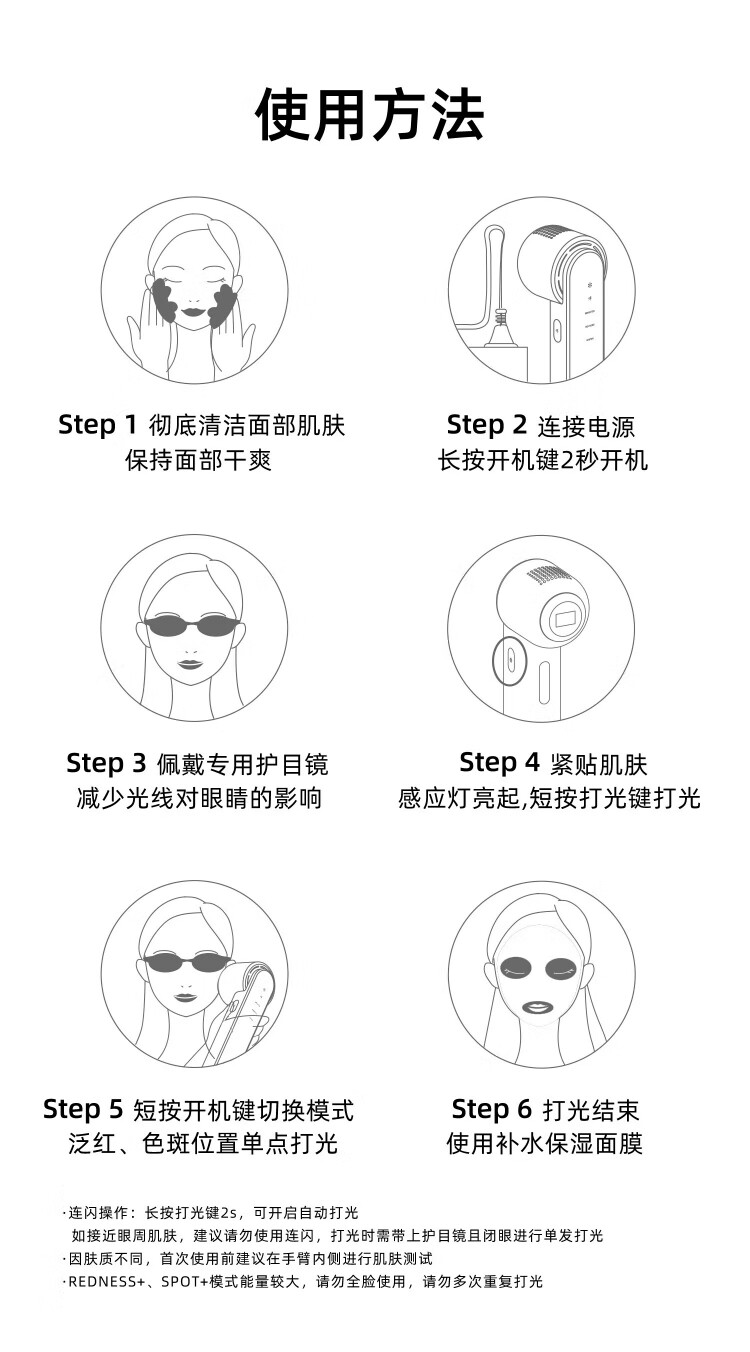 使用方法

Step 1 彻底清洁面部肌肤
保持面部干爽

Step 2 连接电源
长按开机键2秒开机

Step 3 佩戴专用护目镜
减少光线对眼睛的影响

Step 4 紧贴肌肤
感应灯亮起,短按打光键打光

Step 5 短按开机键切换模式
泛红、色斑位置单点打光

Step 6 打光结束
使用补水保湿面膜

·连闪操作：长按打光键2s，可开启自动打光
如接近眼周肌肤，建议请勿使用连闪，打光时需带上护目镜且闭眼进行单发打光
·因肤质不同，首次使用前建议在手臂内侧进行肌肤测试
·REDNESS+、SPOT+模式能量较大，请勿全脸使用，请勿多次重复打光