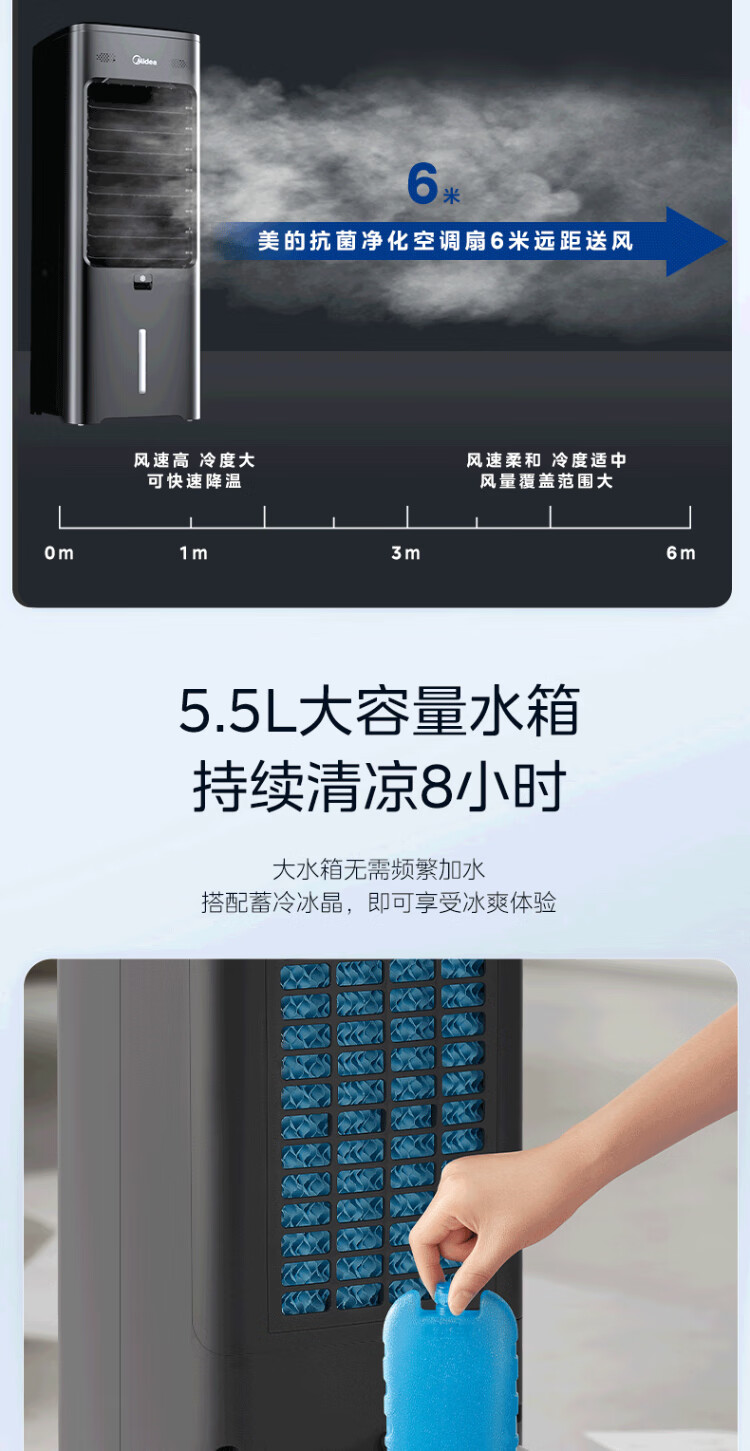 Midea

6米

美的抗菌净化空调扇6米远距送风

风速高 冷度大
可快速降温

风速柔和 冷度适中
风量覆盖范围大

0m 1m 3m 6m

5.5L大容量水箱
持续清凉8小时

大水箱无需频繁加水
搭配蓄冷冰晶，即可享受冰爽体验