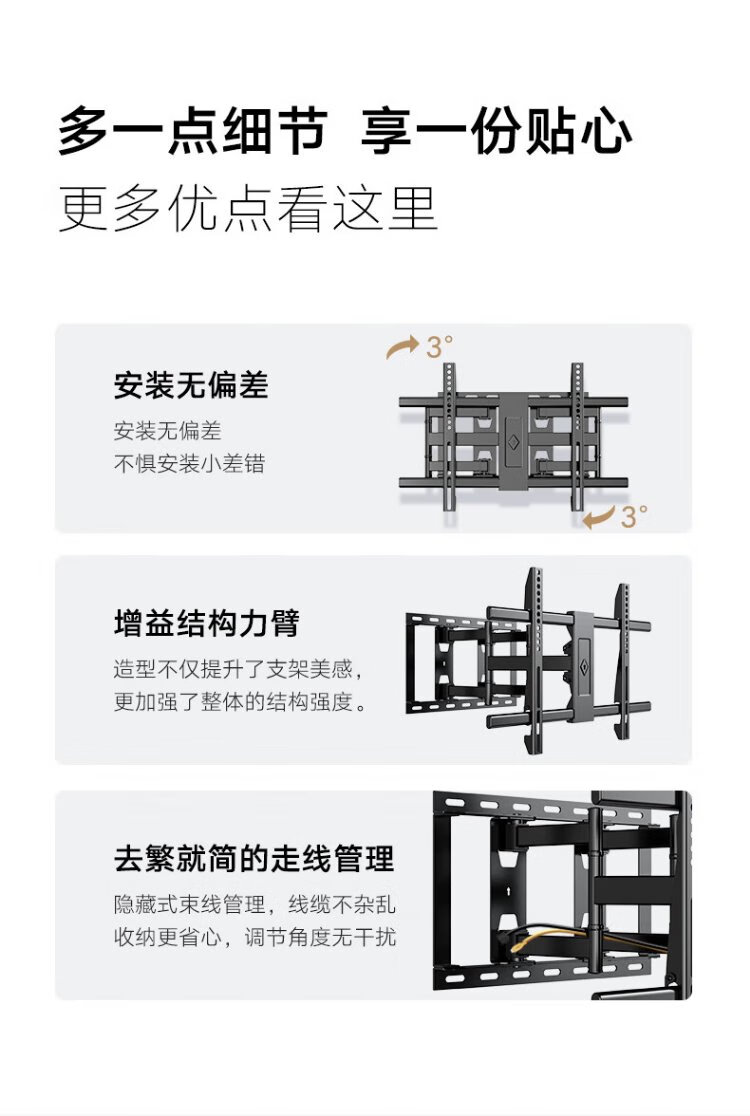 多一点细节 享一份贴心
更多优点看这里

安装无偏差
安装无偏差
不惧安装小差错

3°
3°

增益结构力臂
造型不仅提升了支架美感，
更加强了整体的结构强度。

去繁就简的走线管理
隐藏式束线管理，线缆不杂乱
收纳更省心，调节角度无干扰