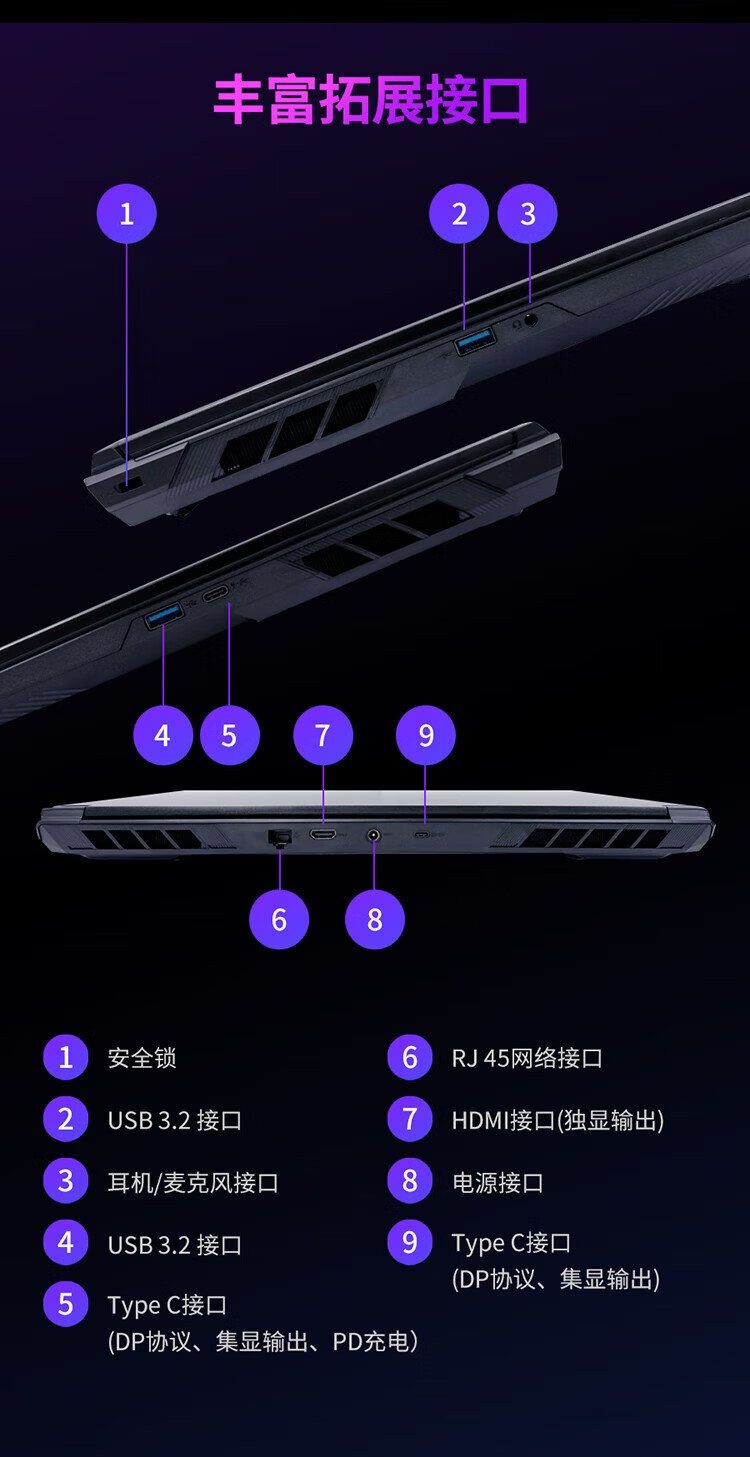 丰富拓展接口

1

2

3

4

5

7

9

6

8

1 安全锁

2 USB 3.2 接口

3 耳机/麦克风接口

4 USB 3.2 接口

5 Type C接口
(DP协议、集显输出、PD充电)

6 RJ 45网络接口

7 HDMI接口(独显输出)

8 电源接口

9 Type C接口
(DP协议、集显输出)