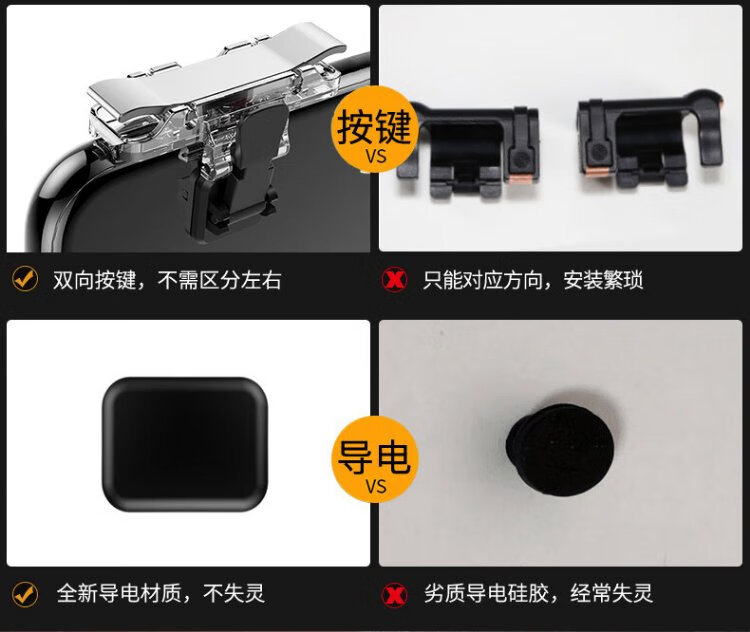 按键
VS

双向按键，不需区分左右

只能对应方向，安装繁琐

导电
VS

全新导电材质，不失灵

劣质导电硅胶，经常失灵