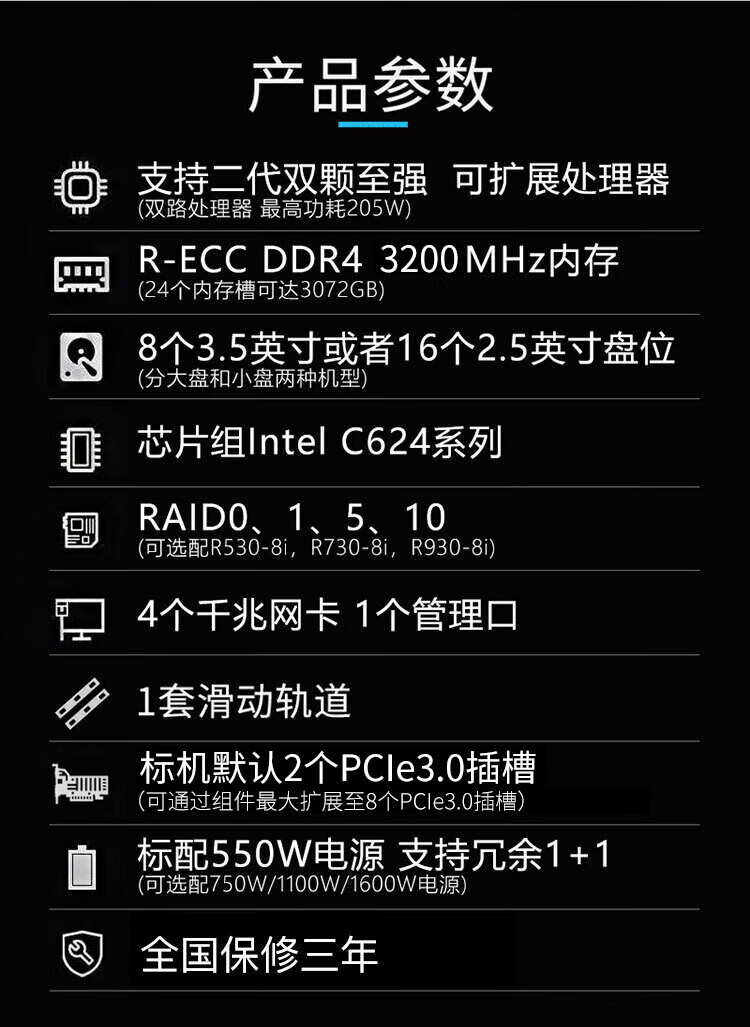 产品参数

支持二代双颗至强 可扩展处理器
(双路处理器 最高功耗205W)

R-ECC DDR4 3200MHz内存
(24个内存槽可达3072GB)

8个3.5英寸或者16个2.5英寸盘位
(分大盘和小盘两种机型)

芯片组Intel C624系列

RAID0、1、5、10
(可选配R530-8i，R730-8i，R930-8i)

4个千兆网卡 1个管理口

1套滑动轨道

标机默认2个PCIe3.0插槽
(可通过组件最大扩展至8个PCIe3.0插槽)

标配550W电源 支持冗余1+1
(可选配750W/1100W/1600W电源)

全国保修三年