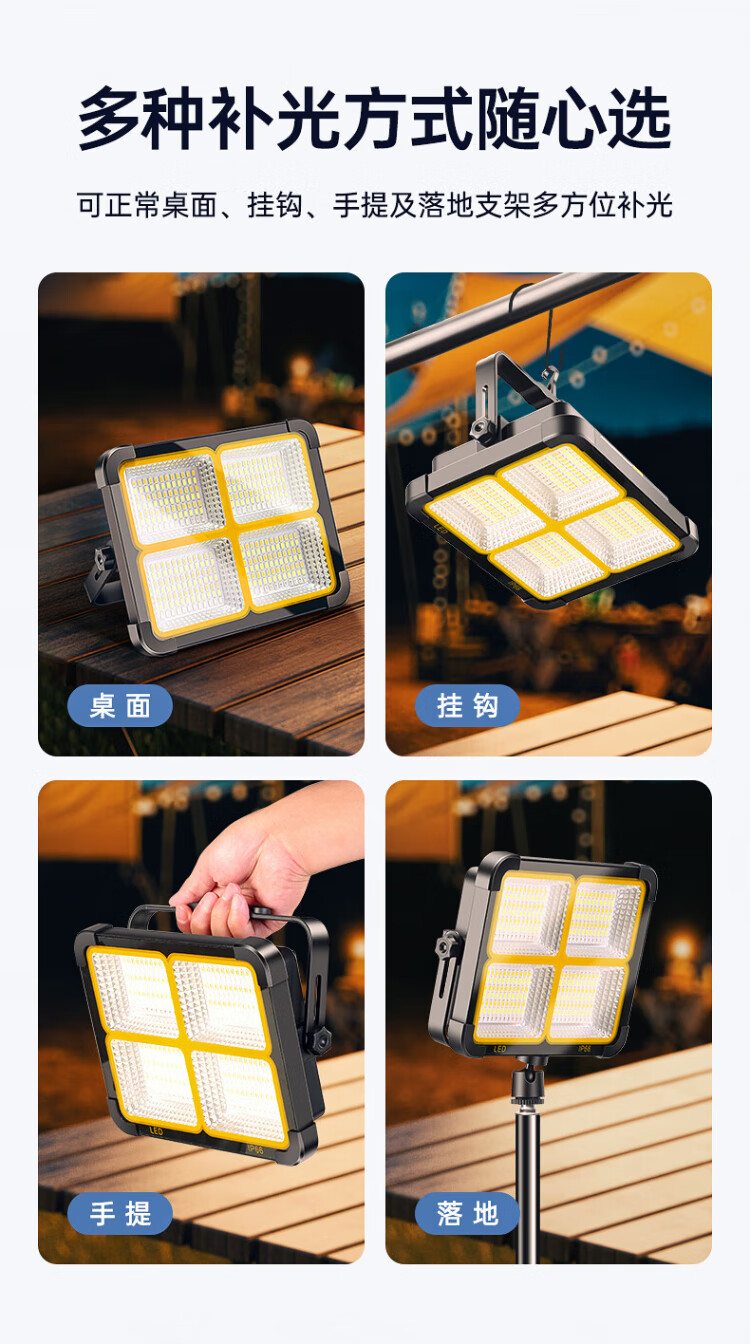 多种补光方式随心选

可正常桌面、挂钩、手提及落地支架多方位补光

桌面

挂钩

LED IP66

手提

LED IP66

落地