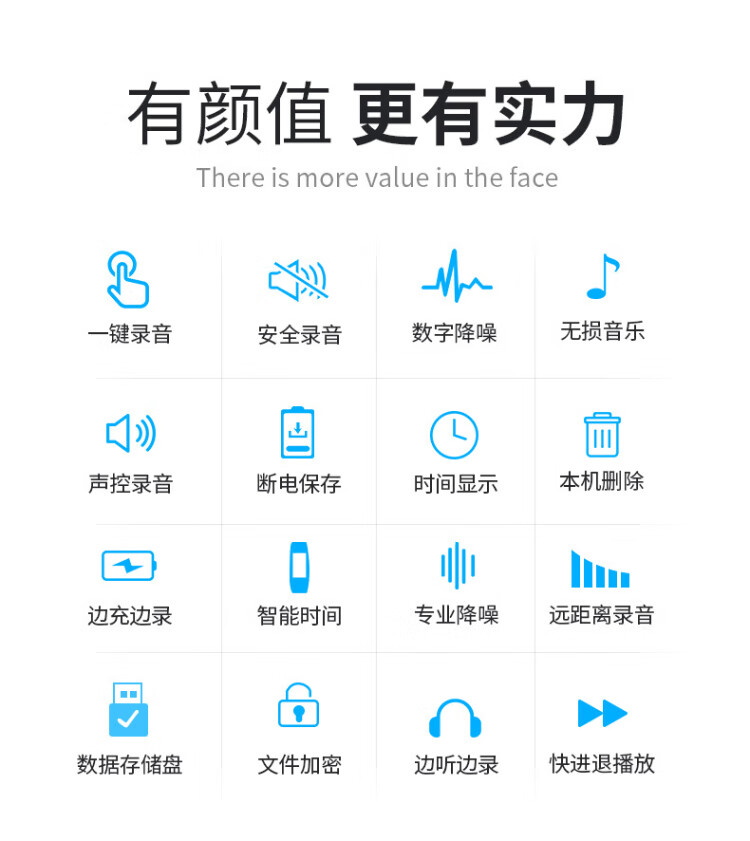 有颜值 更有实力

There is more value in the face

一键录音

安全录音

数字降噪

无损音乐

声控录音

断电保存

时间显示

本机删除

边充边录

智能时间

专业降噪

远距离录音

数据存储盘

文件加密

边听边录

快进退播放