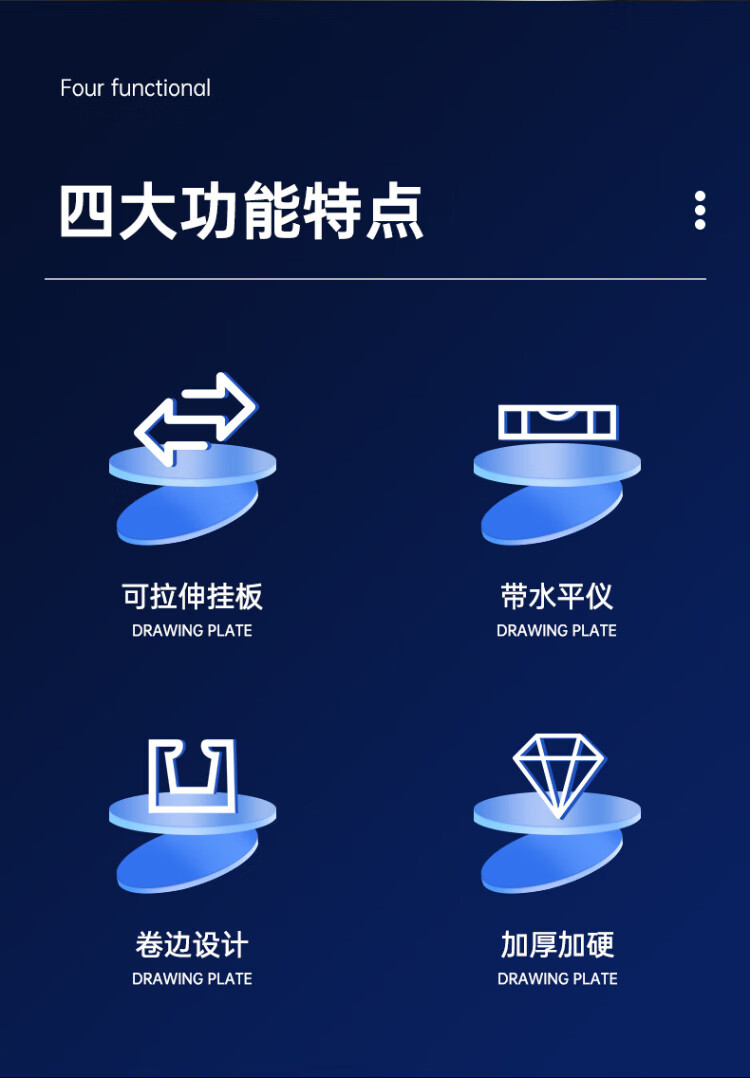 Four functional

四大功能特点

可拉伸挂板
DRAWING PLATE

带水平仪
DRAWING PLATE

卷边设计
DRAWING PLATE

加厚加硬
DRAWING PLATE