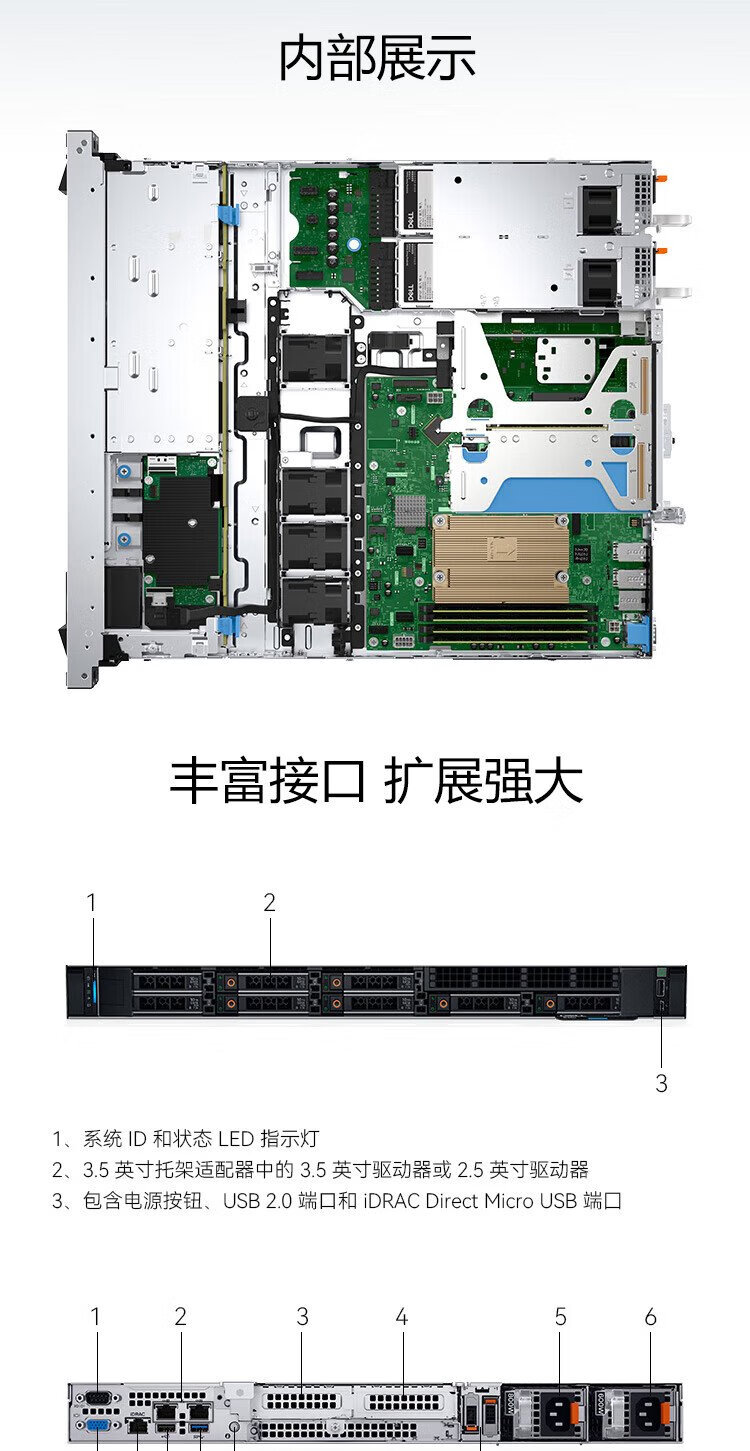 内部展示

丰富接口 扩展强大

1

2

3

1、系统 ID 和状态 LED 指示灯
2、3.5 英寸托架适配器中的 3.5 英寸驱动器或 2.5 英寸驱动器
3、包含电源按钮、USB 2.0 端口和 iDRAC Direct Micro USB 端口

1 2 3 4 5 6