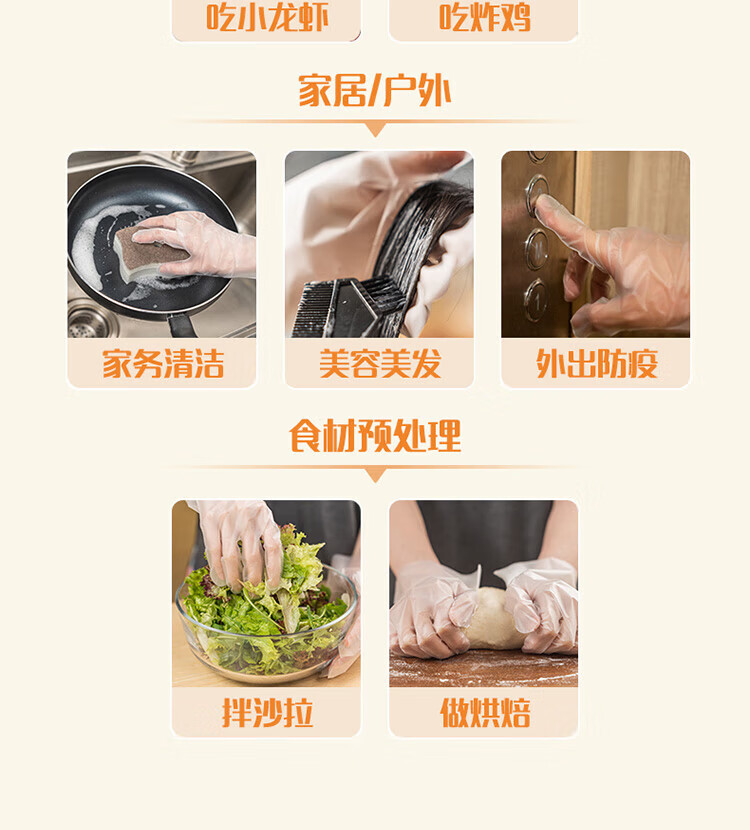 吃小龙虾
吃炸鸡

家居/户外

家务清洁
美容美发
外出防疫

食材预处理

拌沙拉
做烘焙