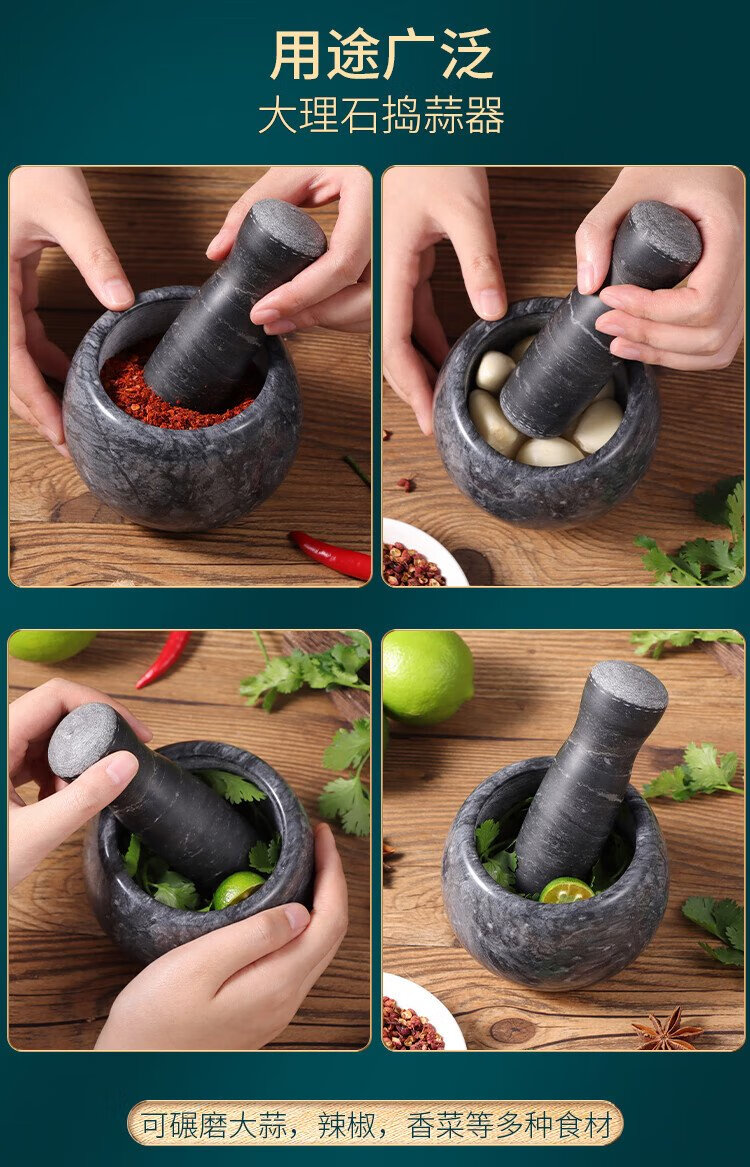 用途广泛
大理石捣蒜器

可碾磨大蒜，辣椒，香菜等多种食材