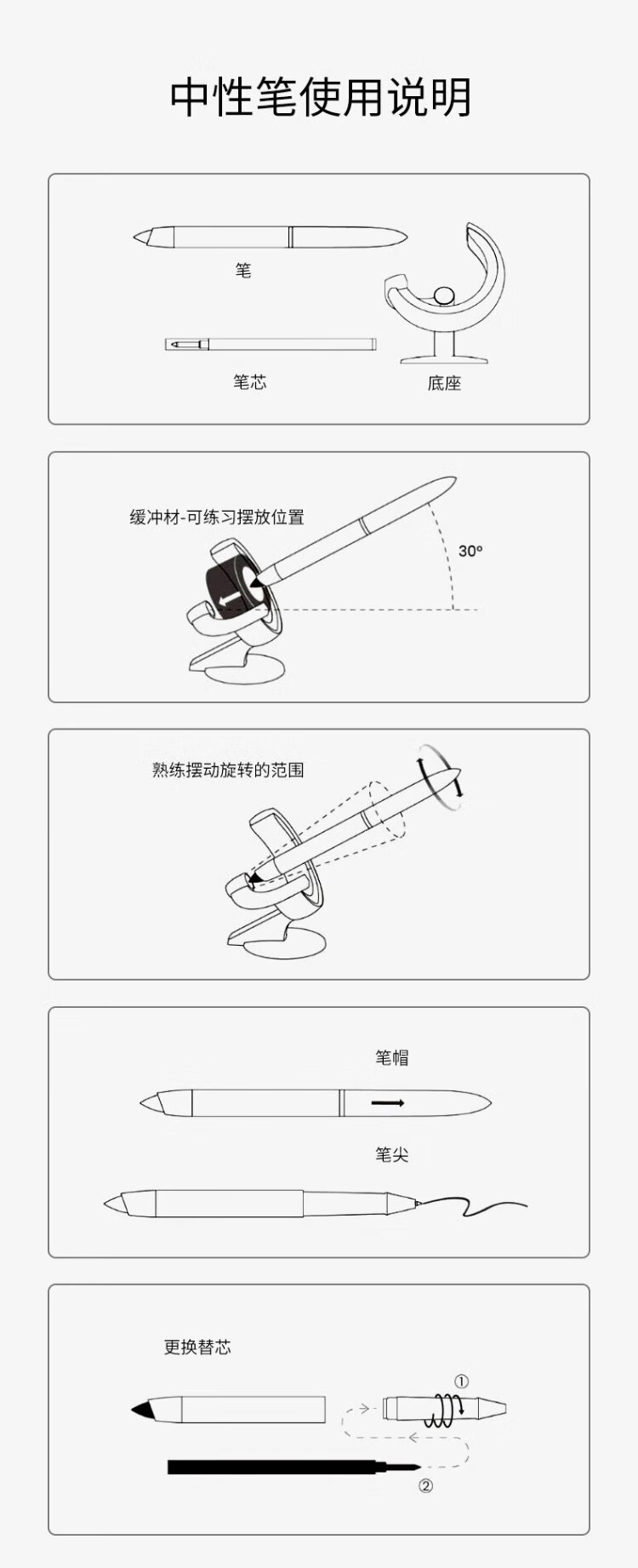 中性笔使用说明

笔

笔芯

底座

缓冲材-可练习摆放位置

30º

熟练摆动旋转的范围

笔帽

笔尖

更换替芯

①

②