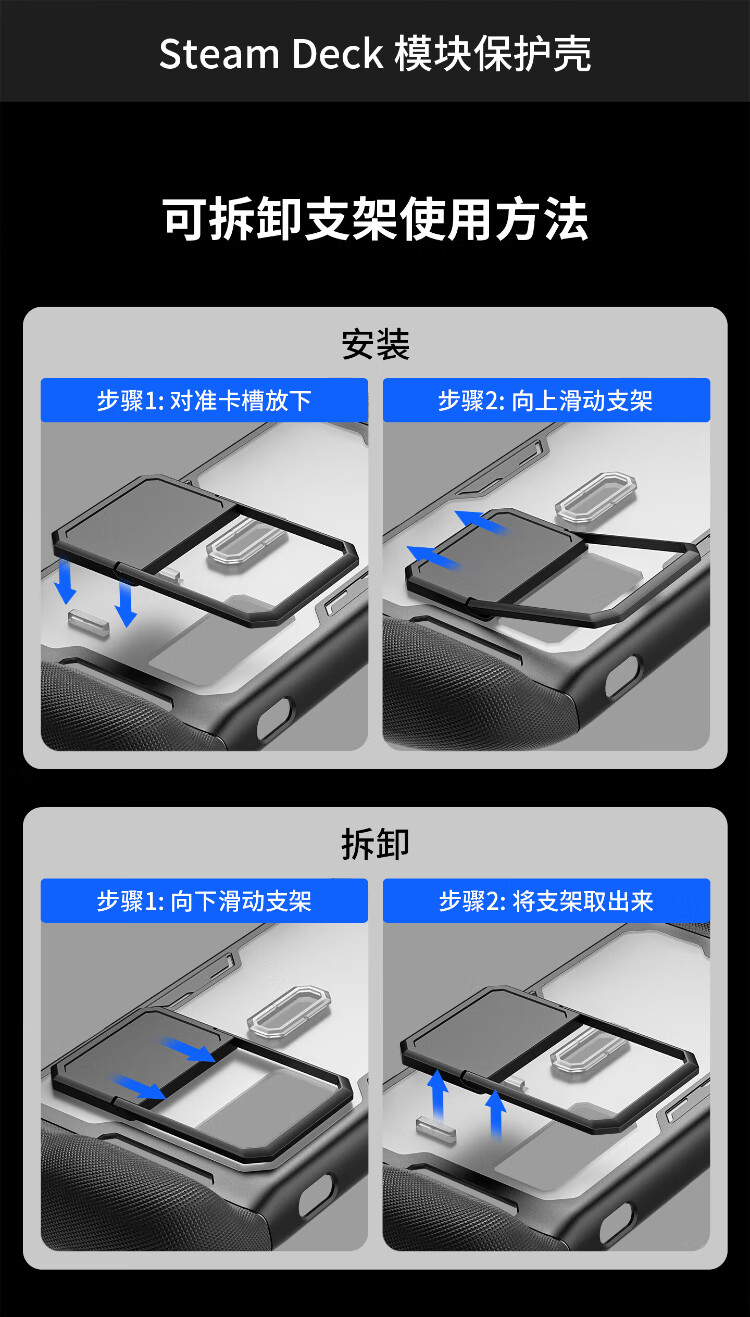 Steam Deck 模块保护壳

可拆卸支架使用方法

安装

步骤1: 对准卡槽放下

步骤2: 向上滑动支架

拆卸

步骤1: 向下滑动支架

步骤2: 将支架取出来