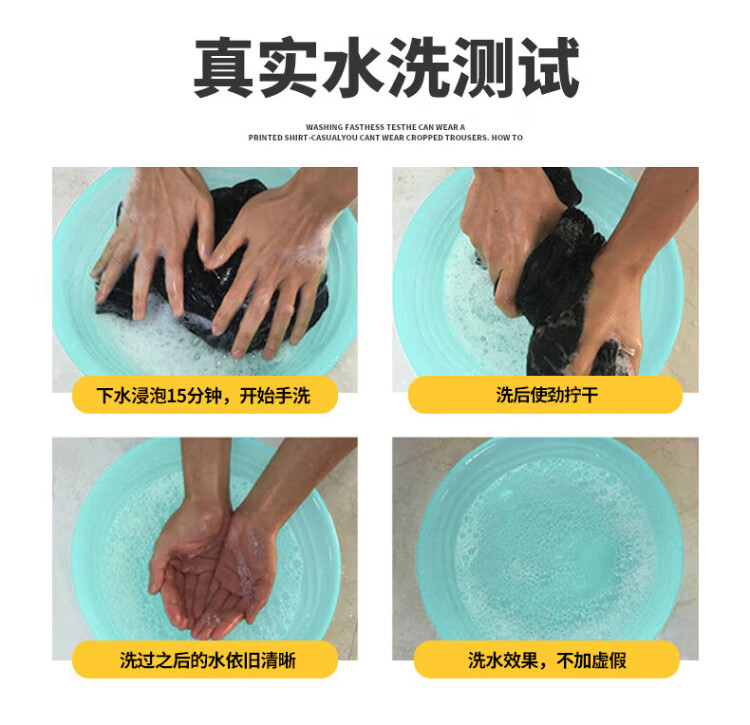 真实水洗测试

WASHING FASTHESS TESTHE CAN WEAR A PRINTED SHIRT-CASUALYOU CANT WEAR CROPPED TROUSERS. HOW TO

下水浸泡15分钟，开始手洗

洗后使劲拧干

洗过之后的水依旧清晰

洗水效果，不加虚假