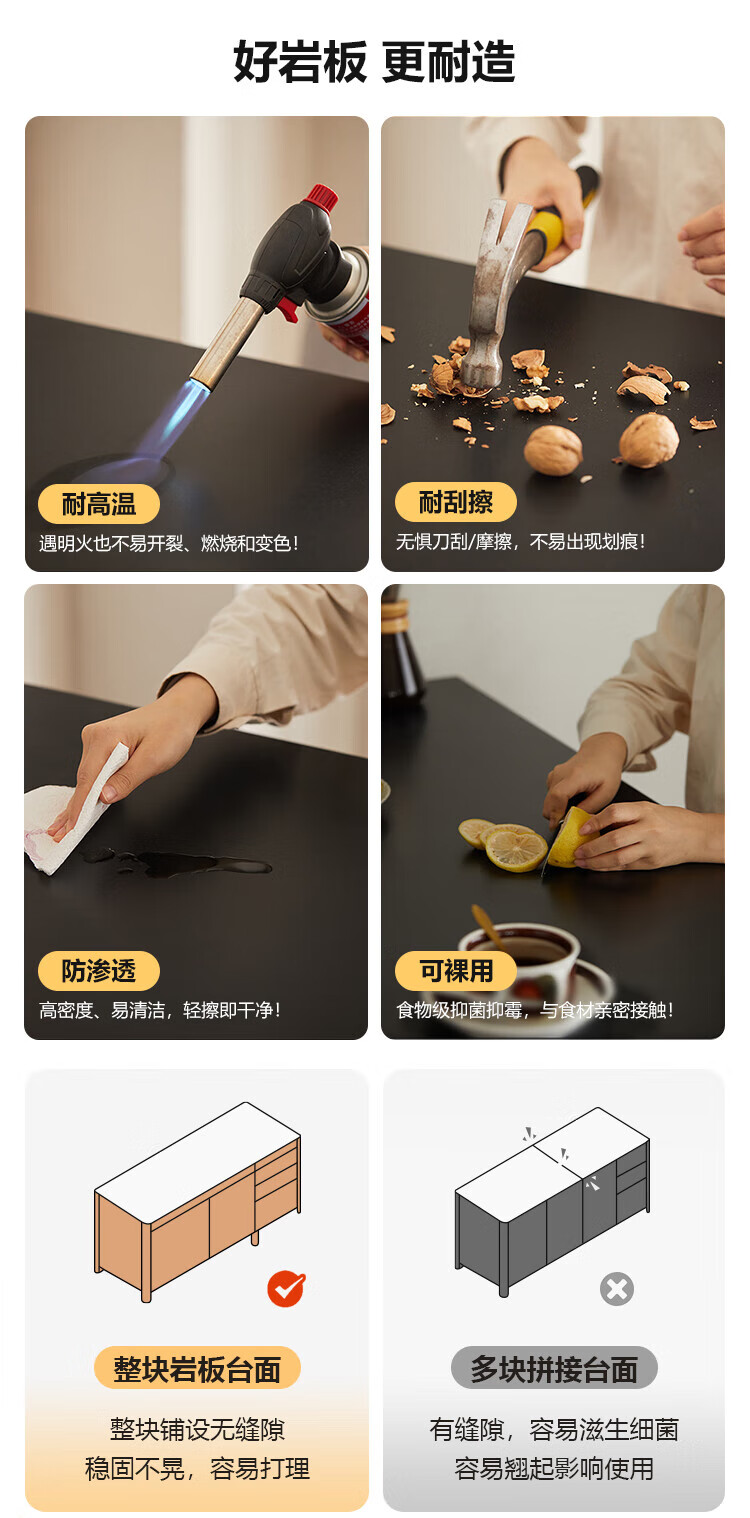 好岩板 更耐造

耐高温
遇明火也不易开裂、燃烧和变色！

耐刮擦
无惧刀刮/摩擦，不易出现划痕！

防渗透
高密度、易清洁，轻擦即干净！

可裸用
食物级抑菌抑霉，与食材亲密接触！

整块岩板台面
整块铺设无缝隙
稳固不晃，容易打理

多块拼接台面
有缝隙，容易滋生细菌
容易翘起影响使用