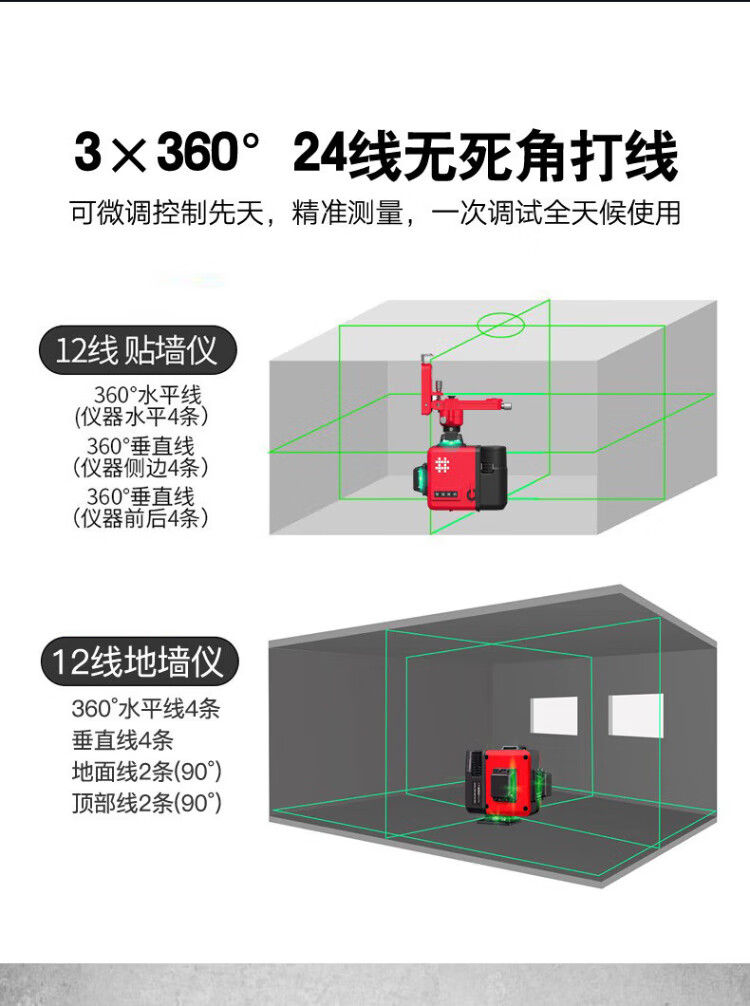 3×360° 24线无死角打线

可微调控制先天，精准测量，一次调试全天候使用

12线 贴墙仪

360°水平线
(仪器水平4条)
360°垂直线
(仪器侧边4条)
360°垂直线
(仪器前后4条)

12线地墙仪

360°水平线4条
垂直线4条
地面线2条(90°)
顶部线2条(90°)