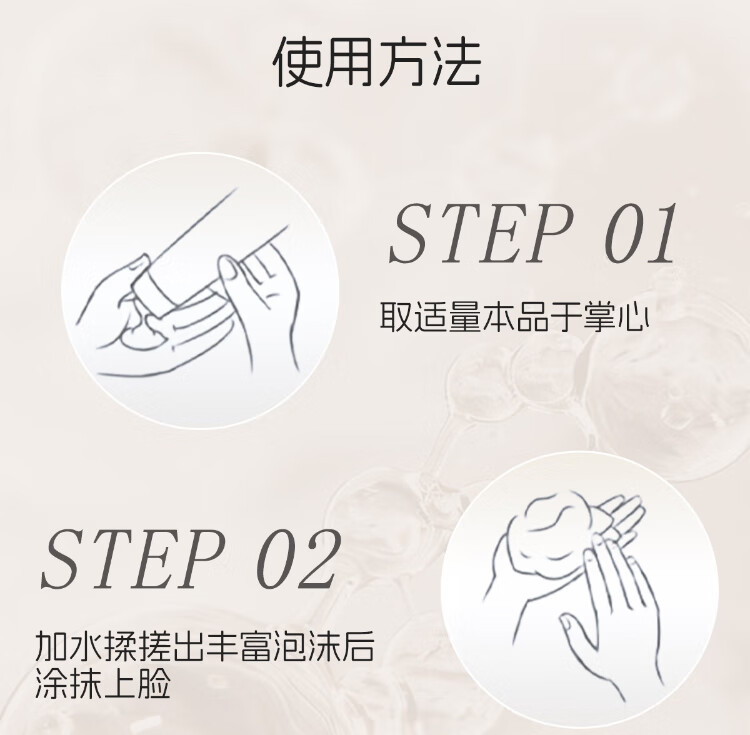 使用方法

STEP 01
取适量本品于掌心

STEP 02
加水揉搓出丰富泡沫后涂抹上脸