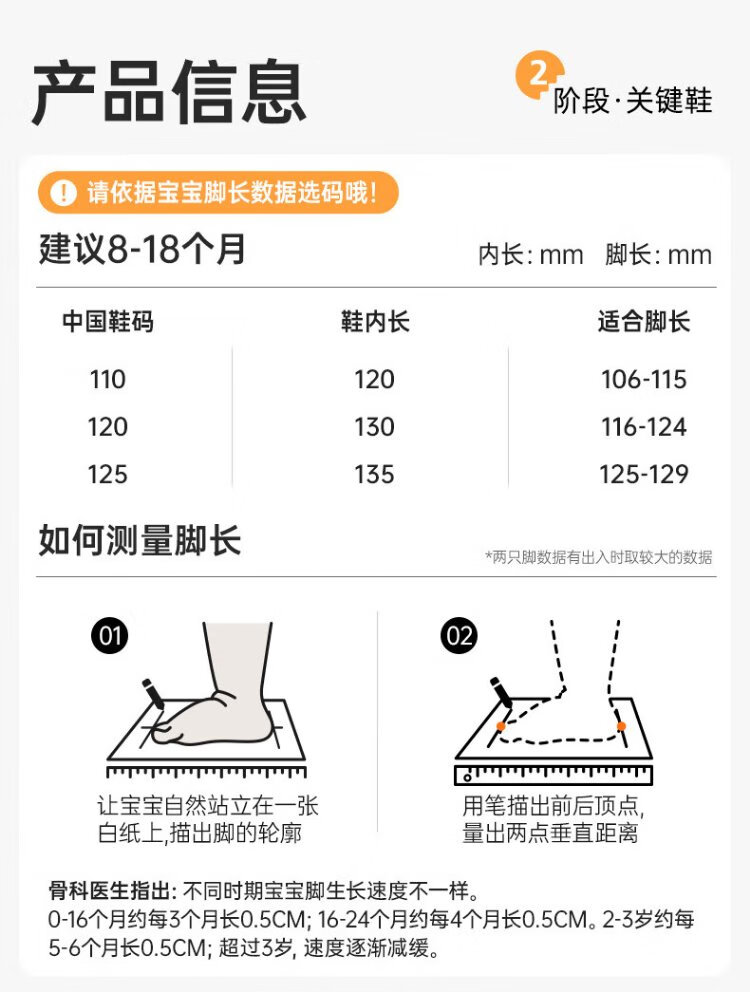 产品信息

2 阶段·关键鞋

! 请依据宝宝脚长数据选码哦!

建议8-18个月

内长: mm 脚长: mm

| 中国鞋码 | 鞋内长 | 适合脚长 |
|---|---|---|
| 110 | 120 | 106-115 |
| 120 | 130 | 116-124 |
| 125 | 135 | 125-129 |

如何测量脚长

*两只脚数据有出入时取较大的数据

01

让宝宝自然站立在一张白纸上,描出脚的轮廓

02

用笔描出前后顶点,量出两点垂直距离

骨科医生指出: 不同时期宝宝脚生长速度不一样。
0-16个月约每3个月长0.5CM; 16-24个月约每4个月长0.5CM。2-3岁约每5-6个月长0.5CM; 超过3岁, 速度逐渐减缓。