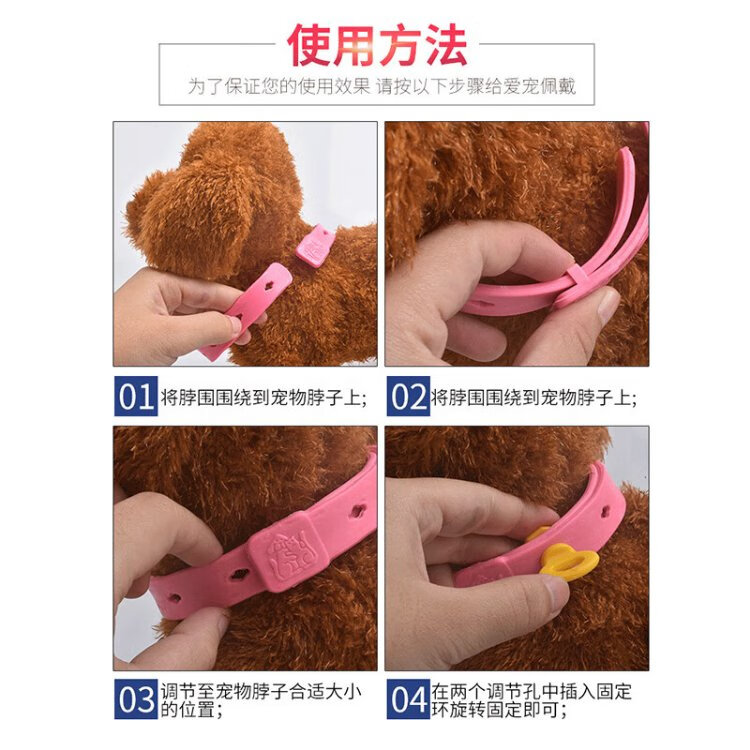 使用方法

为了保证您的使用效果 请按以下步骤给爱宠佩戴

01 将脖围围绕到宠物脖子上;

02 将脖围围绕到宠物脖子上;

03 调节至宠物脖子合适大小的位置;

04 在两个调节孔中插入固定环旋转固定即可;