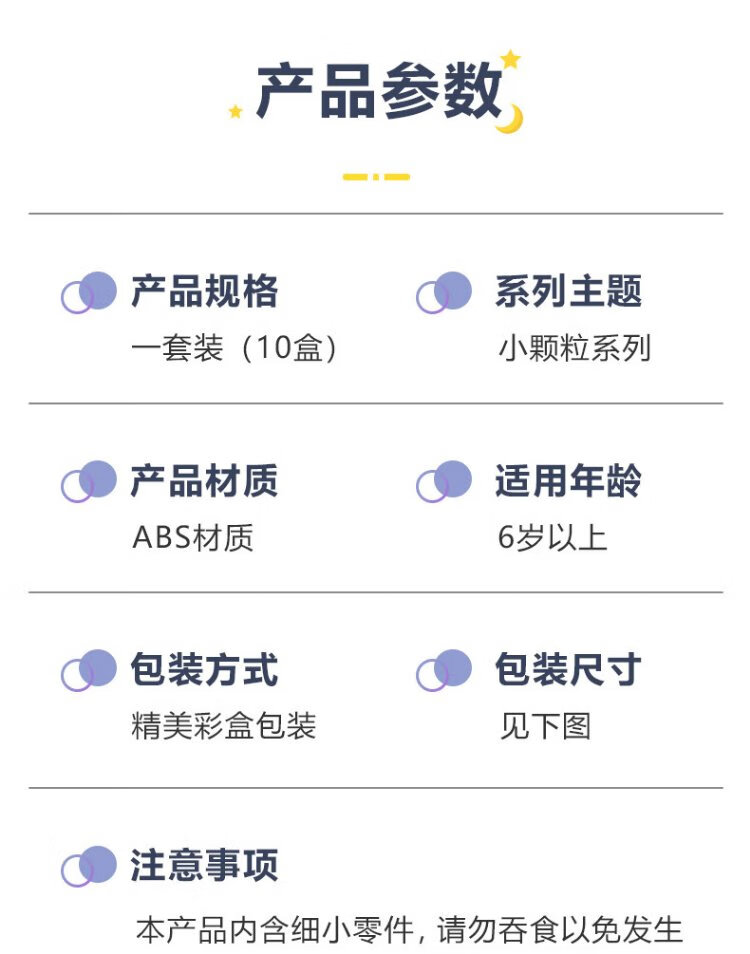 产品参数

产品规格
一套装（10盒）

系列主题
小颗粒系列

产品材质
ABS材质

适用年龄
6岁以上

包装方式
精美彩盒包装

包装尺寸
见下图

注意事项
本产品内含细小零件，请勿吞食以免发生