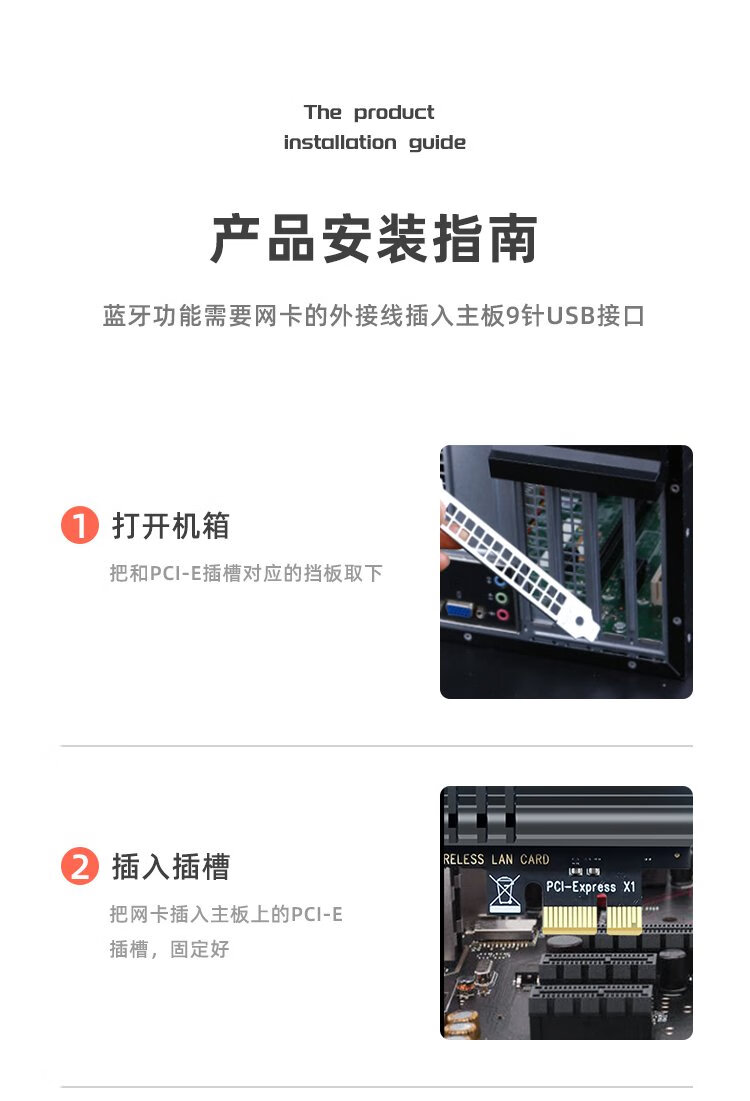 The product installation guide

产品安装指南

蓝牙功能需要网卡的外接线插入主板9针USB接口

1 打开机箱

把和PCI-E插槽对应的挡板取下

2 插入插槽

把网卡插入主板上的PCI-E插槽，固定好

RELESS LAN CARD

PCI-Express X1