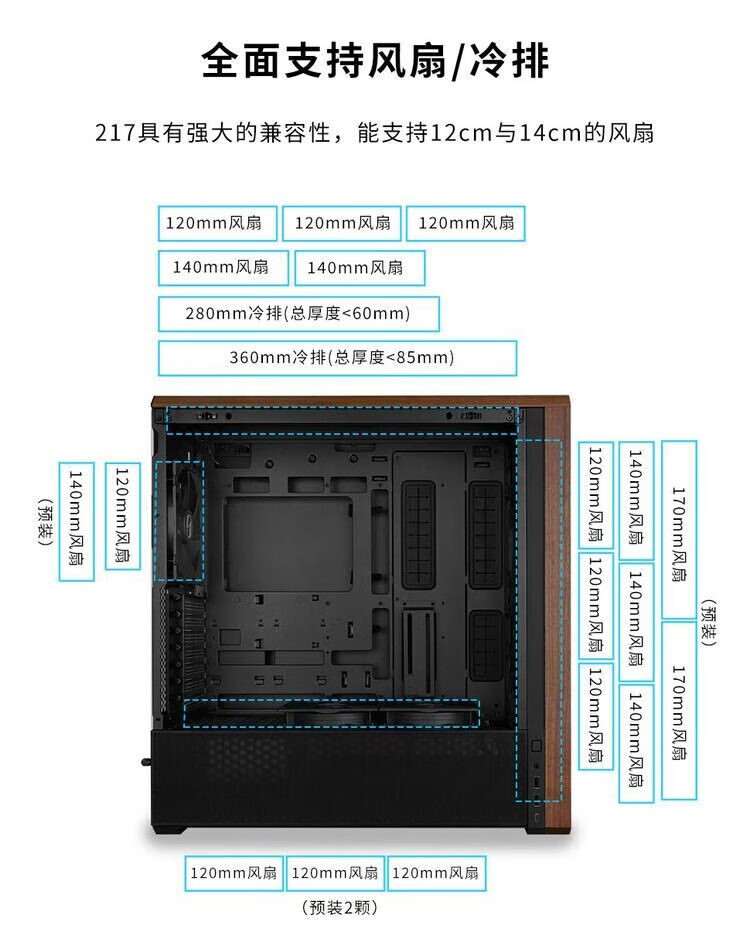 全面支持风扇/冷排

217具有强大的兼容性，能支持12cm与14cm的风扇

120mm风扇 120mm风扇 120mm风扇

140mm风扇 140mm风扇

280mm冷排(总厚度<60mm)

360mm冷排(总厚度<85mm)

(预装) 140mm风扇

120mm风扇

120mm风扇 120mm风扇 120mm风扇

140mm风扇 140mm风扇 140mm风扇

170mm风扇 170mm风扇

(预装)

120mm风扇 120mm风扇 120mm风扇

(预装2颗)