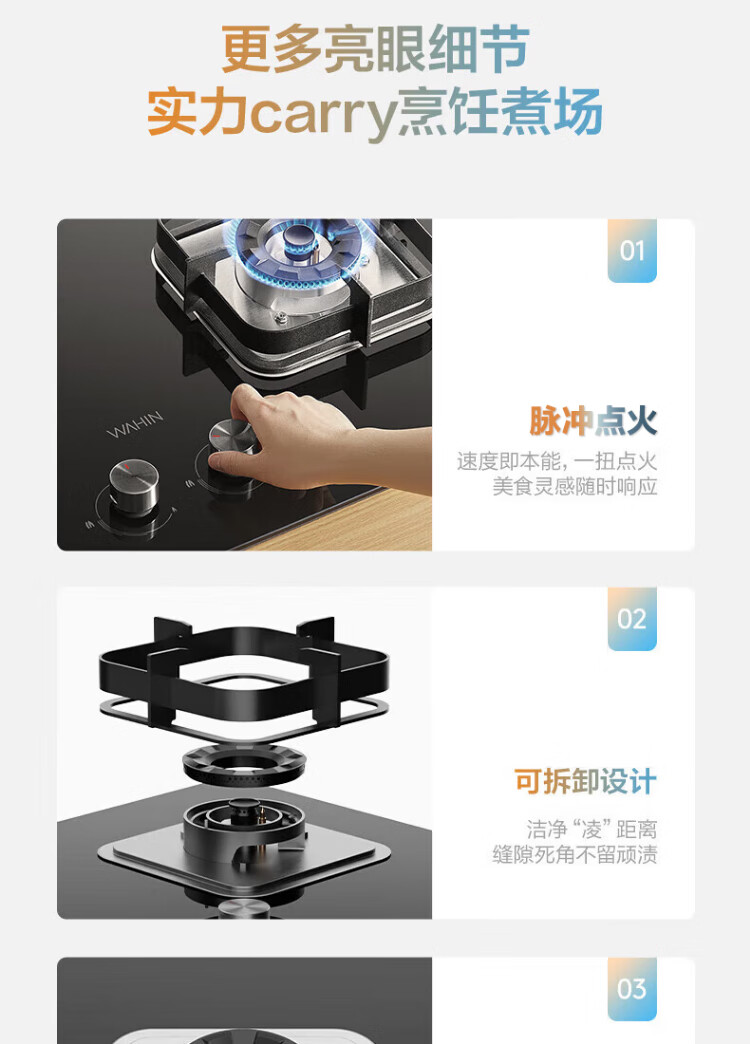 更多亮眼细节
实力carry烹饪煮场

WAHIN

01

脉冲点火

速度即本能，一扭点火
美食灵感随时响应

02

可拆卸设计

洁净“凌”距离
缝隙死角不留顽渍

03