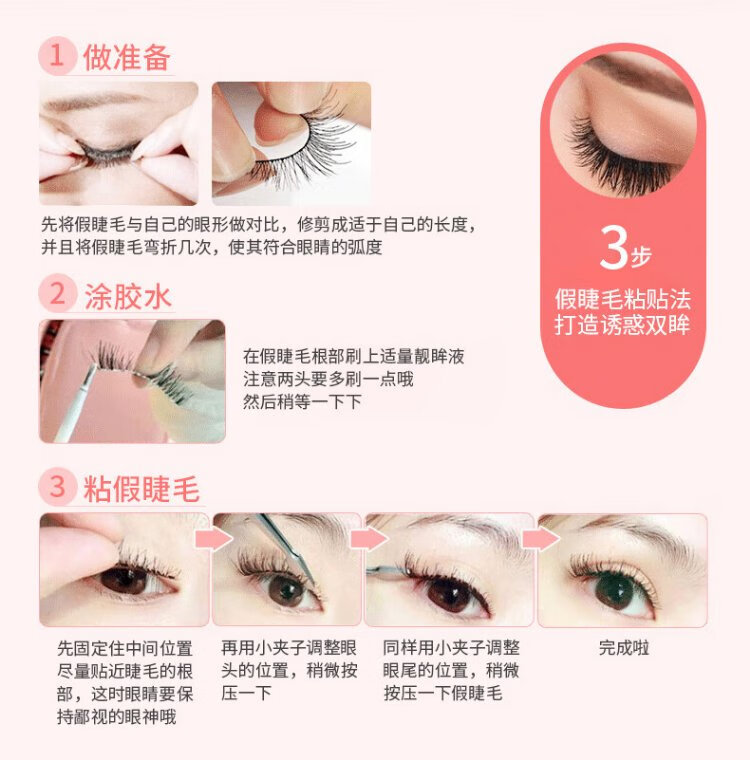 1 做准备

先将假睫毛与自己的眼形做对比，修剪成适于自己的长度，并且将假睫毛弯折几次，使其符合眼睛的弧度

3步
假睫毛粘贴法
打造诱惑双眸

2 涂胶水

在假睫毛根部刷上适量靓眸液
注意两头要多刷一点哦
然后稍等一下下

3 粘假睫毛

先固定住中间位置尽量贴近睫毛的根部，这时眼睛要保持鄙视的眼神哦

再用小夹子调整眼头的位置，稍微按压一下

同样用小夹子调整眼尾的位置，稍微按压一下假睫毛

完成啦