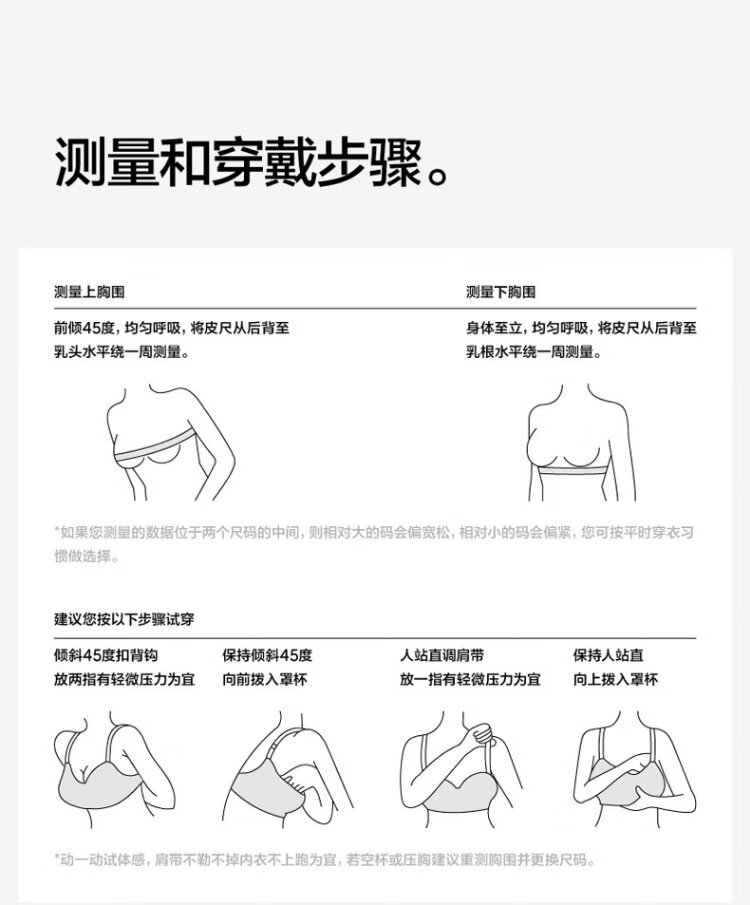 测量和穿戴步骤。

测量上胸围

前倾45度，均匀呼吸，将皮尺从后背至乳头水平绕一周测量。

测量下胸围

身体至立，均匀呼吸，将皮尺从后背至乳根水平绕一周测量。

*如果您测量的数据位于两个尺码的中间，则相对大的码会偏宽松，相对小的码会偏紧，您可按平时穿衣习惯做选择。

建议您按以下步骤试穿

倾斜45度扣背钩
放两指有轻微压力为宜

保持倾斜45度
向前拨入罩杯

人站直调肩带
放一指有轻微压力为宜

保持人站直
向上拨入罩杯

*动一动试体感，肩带不勒不掉内衣不上跑为宜，若空杯或压胸建议重测胸围并更换尺码。