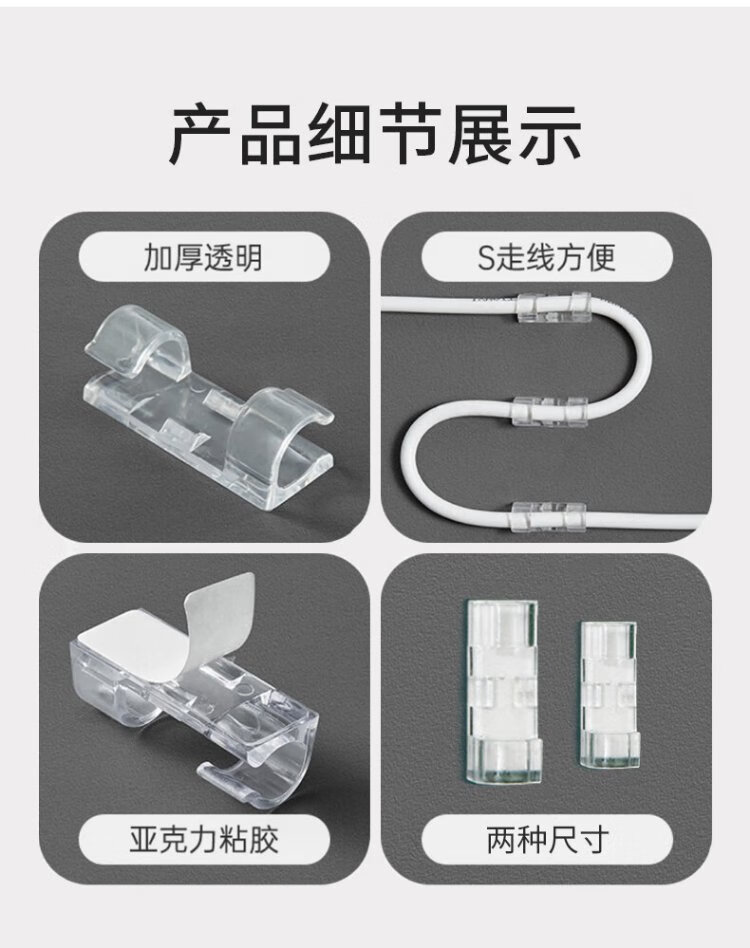 产品细节展示

加厚透明

S走线方便

亚克力粘胶

两种尺寸