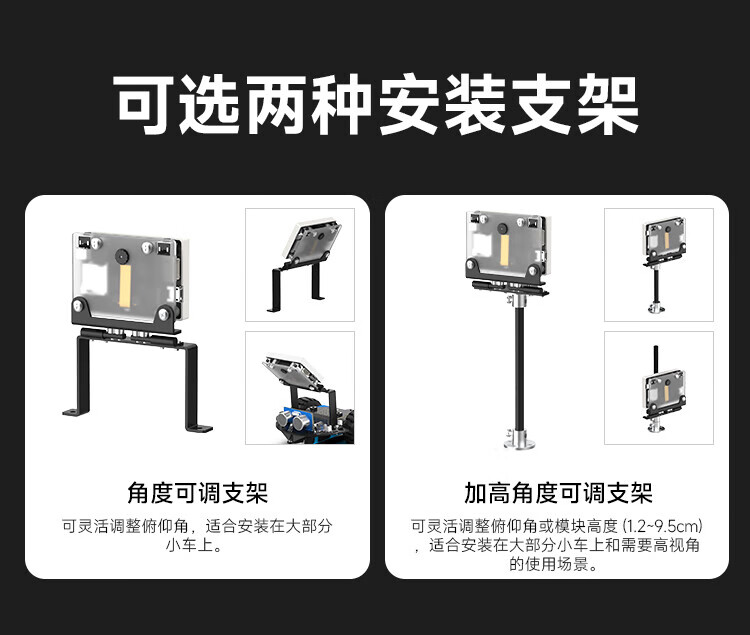 可选两种安装支架

角度可调支架

可灵活调整俯仰角，适合安装在大部分小车上。

加高角度可调支架

可灵活调整俯仰角或模块高度 (1.2~9.5cm)，适合安装在大部分小车上和需要高视角的使用场景。