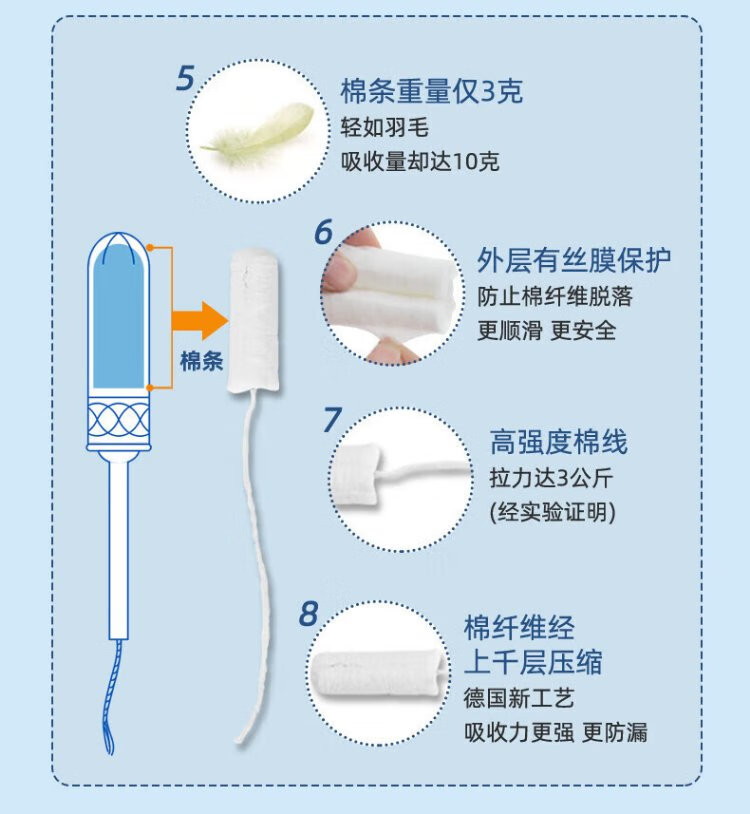 5
棉条重量仅3克
轻如羽毛
吸收量却达10克

棉条

6
外层有丝膜保护
防止棉纤维脱落
更顺滑 更安全

7
高强度棉线
拉力达3公斤
(经实验证明)

8
棉纤维经
上千层压缩
德国新工艺
吸收力更强 更防漏