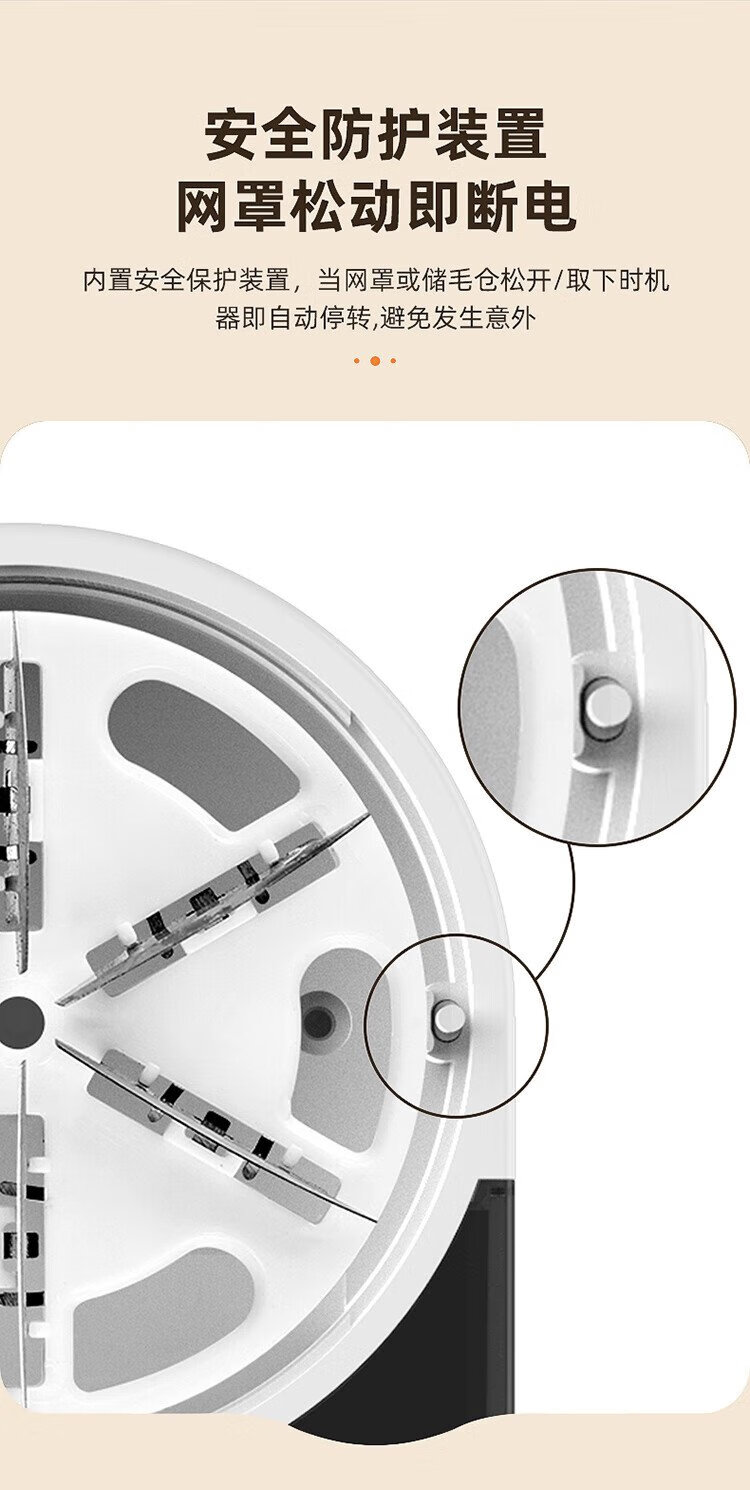 安全防护装置
网罩松动即断电

内置安全保护装置，当网罩或储毛仓松开/取下时机器即自动停转,避免发生意外