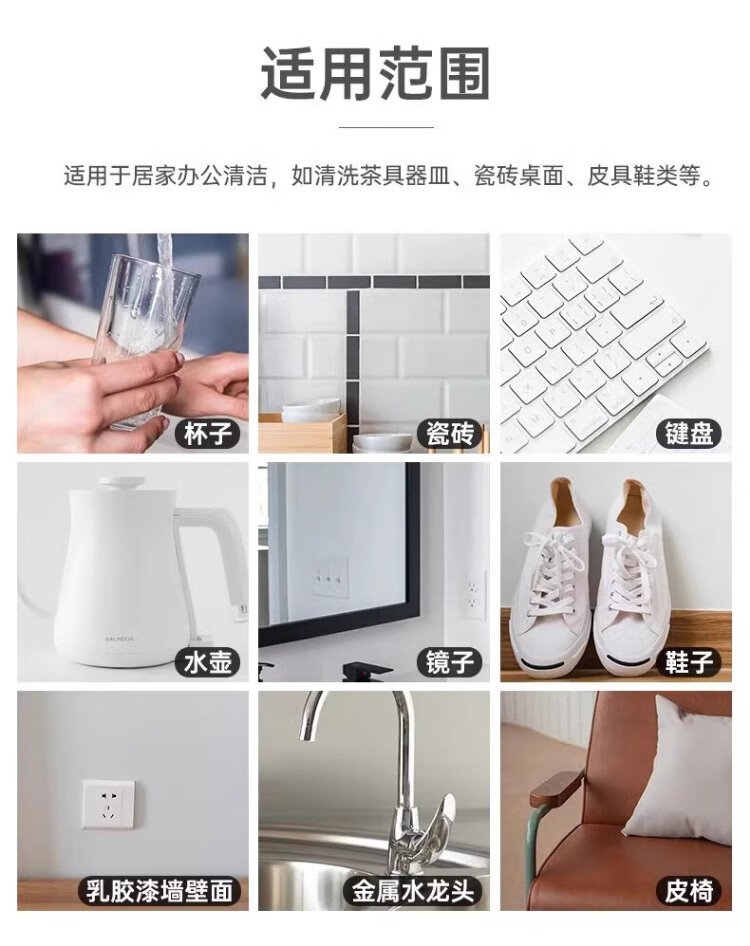 适用范围

适用于居家办公清洁，如清洗茶具器皿、瓷砖桌面、皮具鞋类等。

杯子

瓷砖

键盘

BALMUDA

水壶

镜子

鞋子

乳胶漆墙壁面

金属水龙头

皮椅