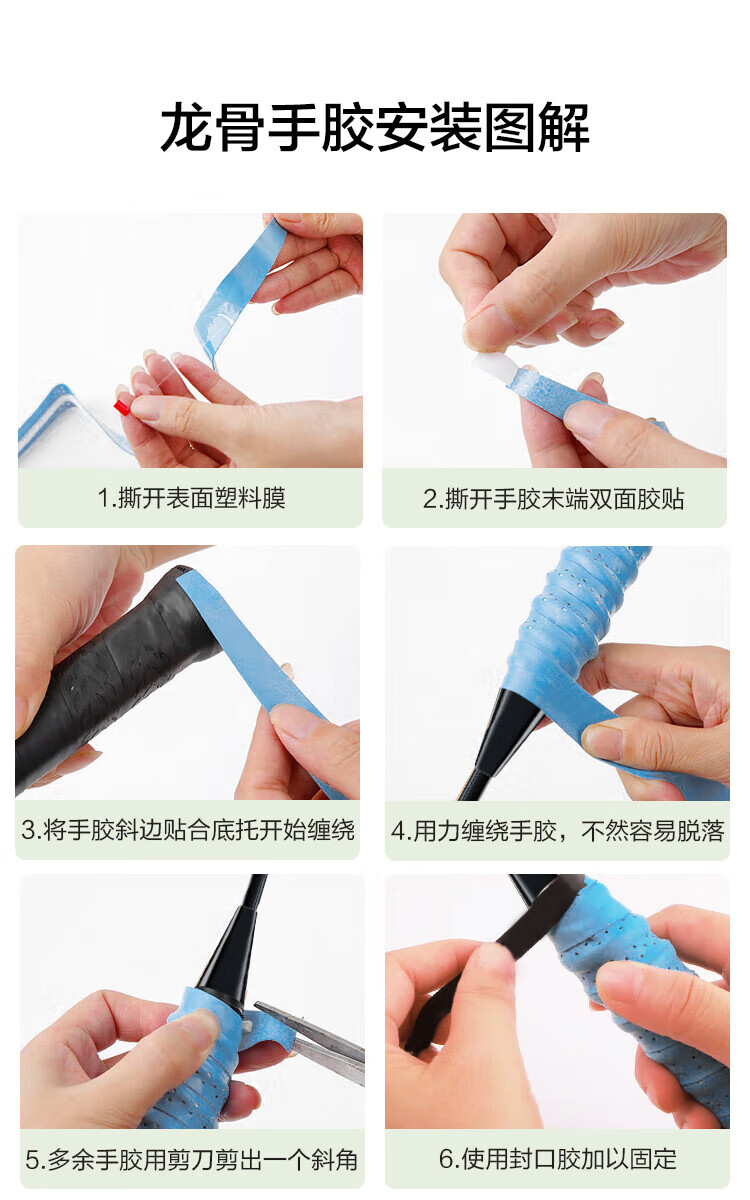 龙骨手胶安装图解

1.撕开表面塑料膜

2.撕开手胶末端双面胶贴

3.将手胶斜边贴合底托开始缠绕

4.用力缠绕手胶，不然容易脱落

5.多余手胶用剪刀剪出一个斜角

6.使用封口胶加以固定