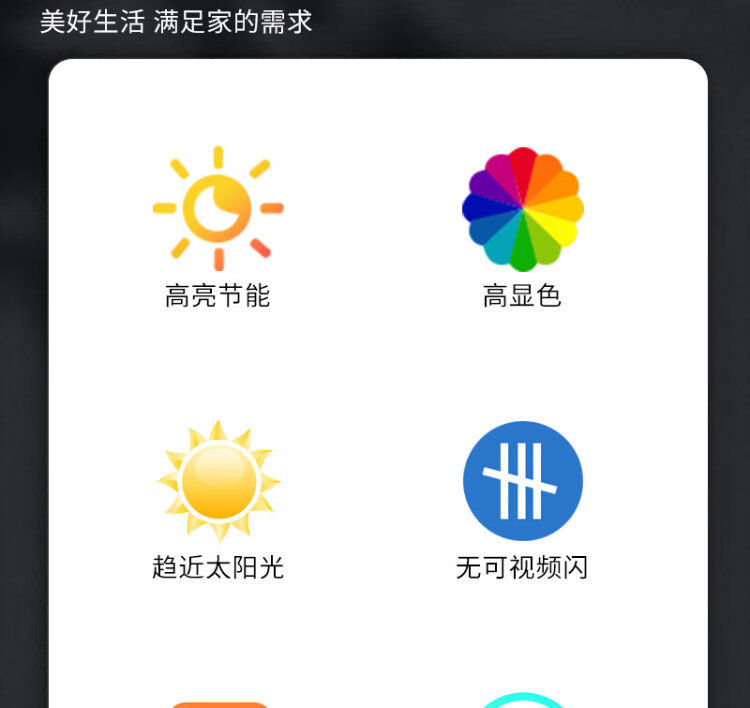 美好生活 满足家的需求

高亮节能

高显色

趋近太阳光

无可视频闪