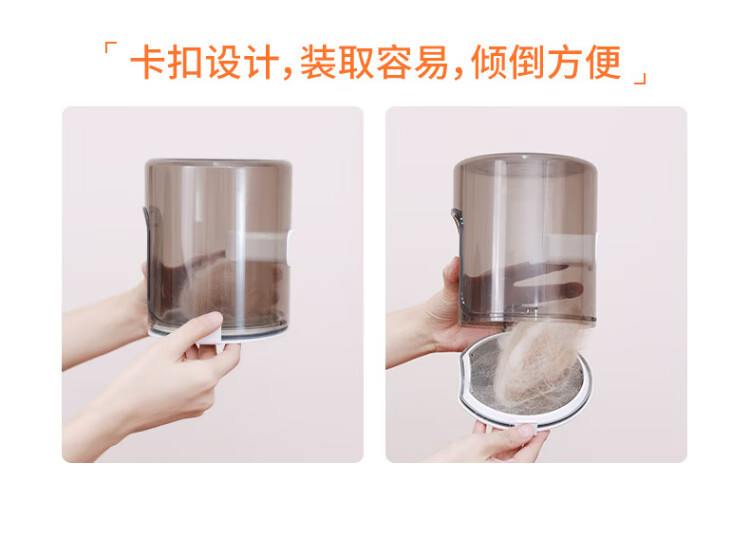 「 卡扣设计,装取容易,倾倒方便 」