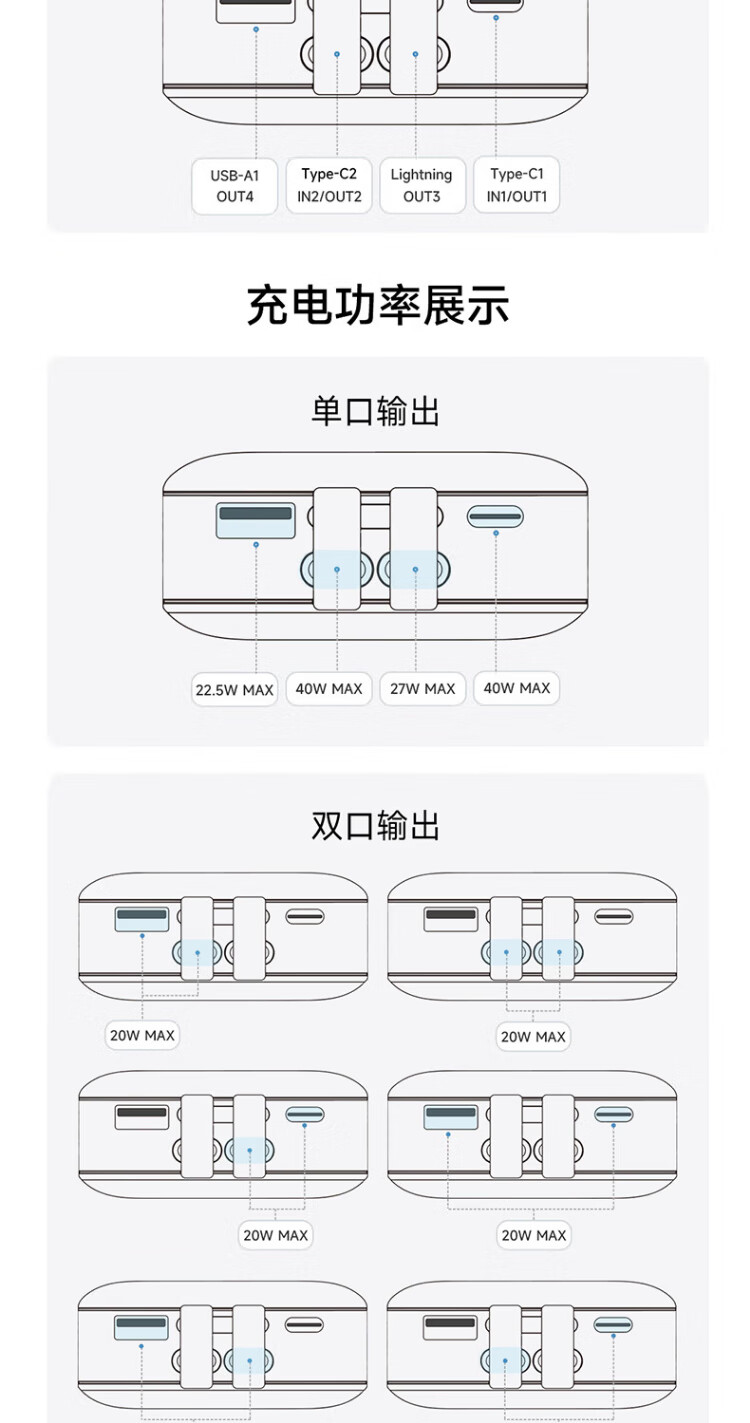 USB-A1
OUT4

Type-C2
IN2/OUT2

Lightning
OUT3

Type-C1
IN1/OUT1

充电功率展示

单口输出

22.5W MAX

40W MAX

27W MAX

40W MAX

双口输出

20W MAX

20W MAX

20W MAX

20W MAX