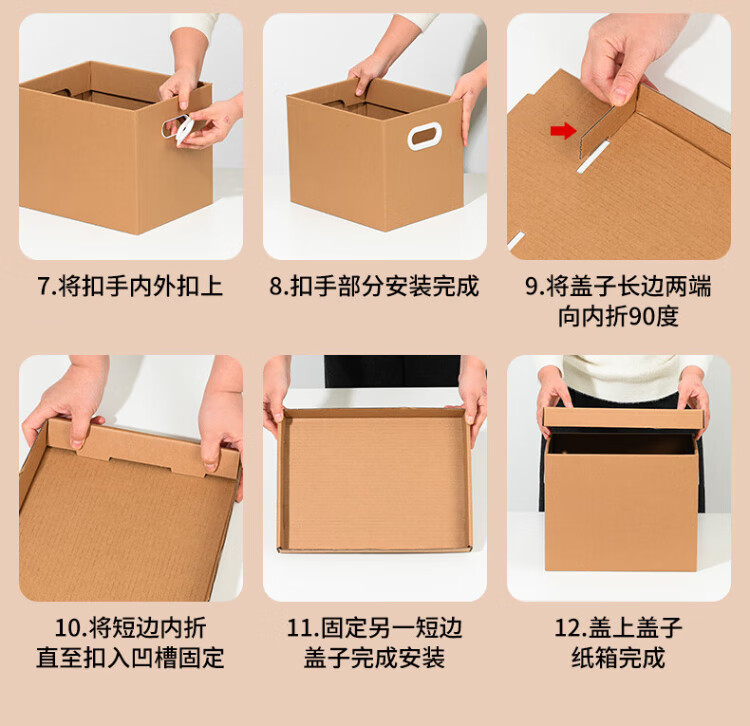 7.将扣手内外扣上

8.扣手部分安装完成

9.将盖子长边两端向内折90度

10.将短边内折直至扣入凹槽固定

11.固定另一短边盖子完成安装

12.盖上盖子纸箱完成