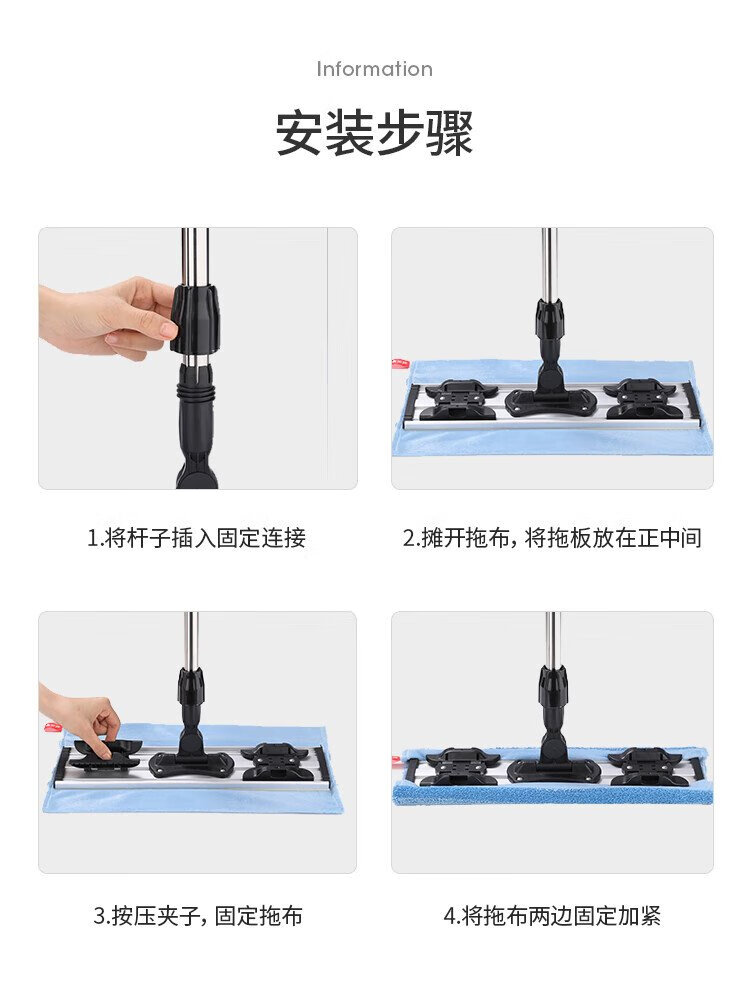 Information

安装步骤

1.将杆子插入固定连接

2.摊开拖布，将拖板放在正中间

3.按压夹子，固定拖布

4.将拖布两边固定加紧