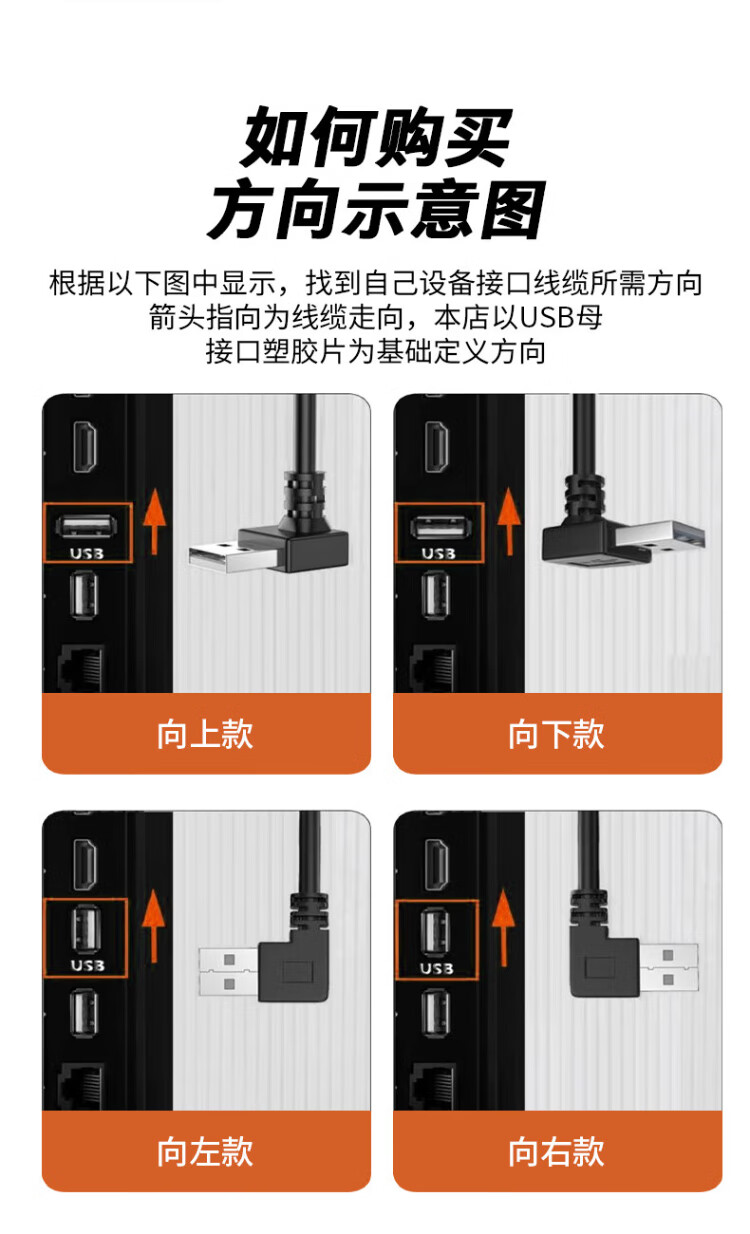 如何购买
方向示意图

根据以下图中显示，找到自己设备接口线缆所需方向
箭头指向为线缆走向，本店以USB母
接口塑胶片为基础定义方向

USB

向上款

USB

向下款

USB

向左款

USB

向右款