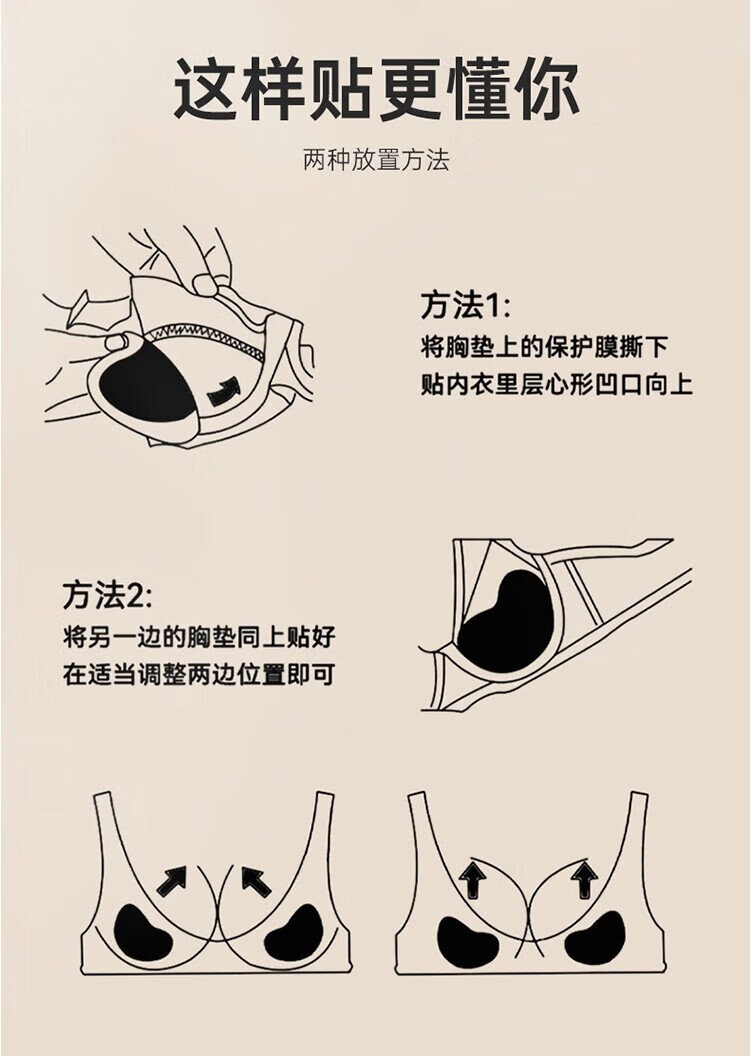 这样贴更懂你

两种放置方法

方法1:
将胸垫上的保护膜撕下
贴内衣里层心形凹口向上

方法2:
将另一边的胸垫同上贴好
在适当调整两边位置即可