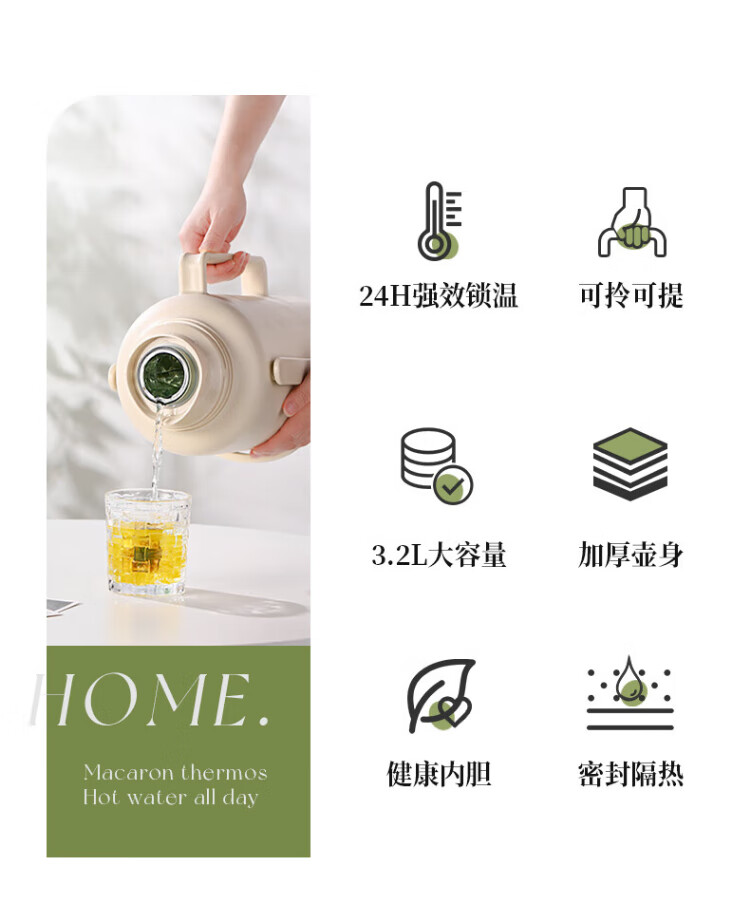 HOME.

Macaron thermos
Hot water all day

24H强效锁温

可拎可提

3.2L大容量

加厚壶身

健康内胆

密封隔热