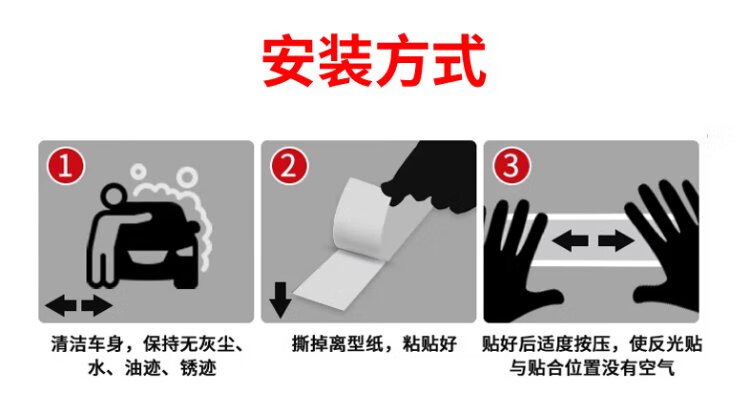 安装方式

1

清洁车身，保持无灰尘、水、油迹、锈迹

2

撕掉离型纸，粘贴好

3

贴好后适度按压，使反光贴与贴合位置没有空气