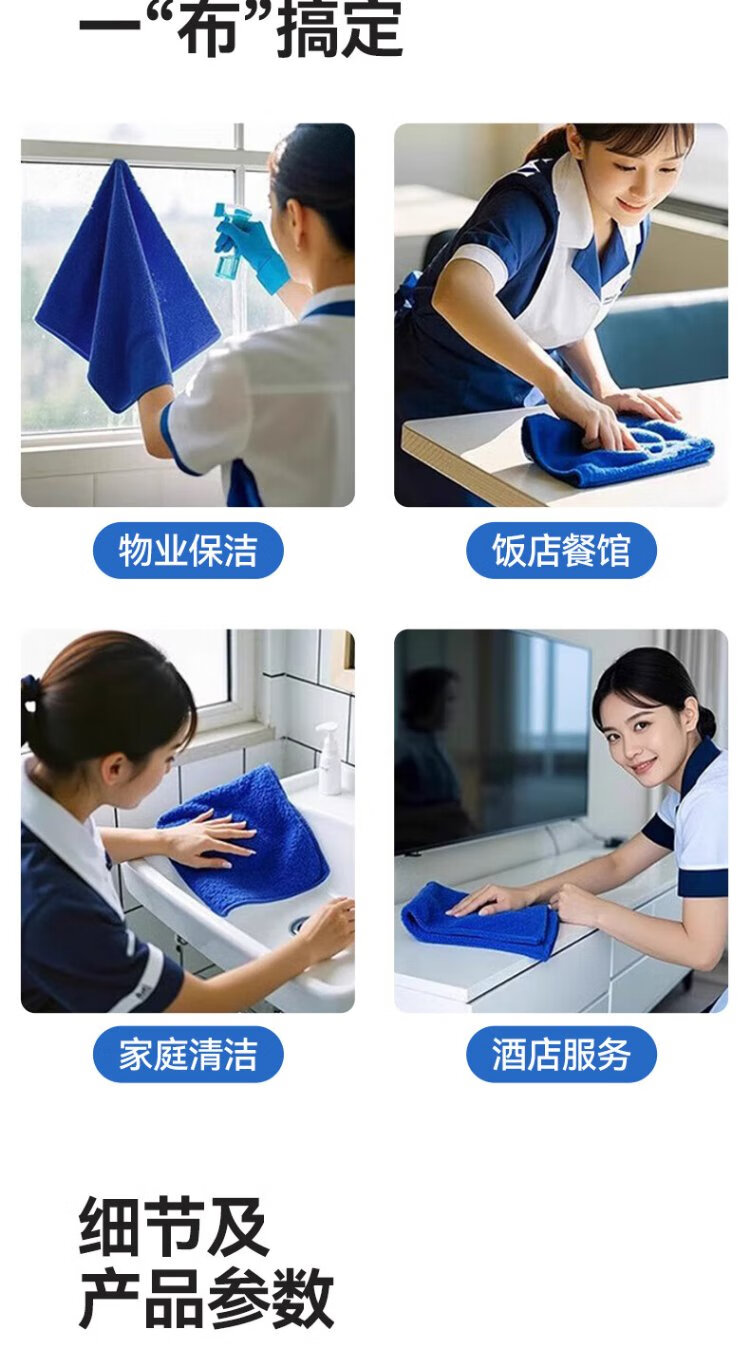 一“布”搞定

物业保洁

饭店餐馆

家庭清洁

酒店服务

细节及
产品参数