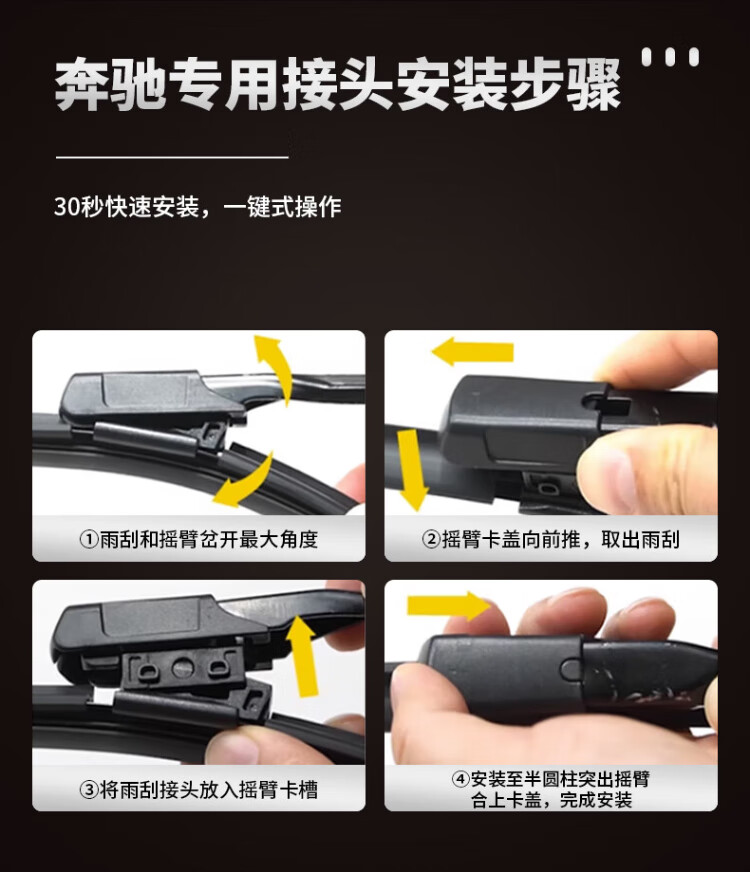 奔驰专用接头安装步骤

30秒快速安装，一键式操作

①雨刮和摇臂岔开最大角度

②摇臂卡盖向前推，取出雨刮

③将雨刮接头放入摇臂卡槽

④安装至半圆柱突出摇臂
合上卡盖，完成安装