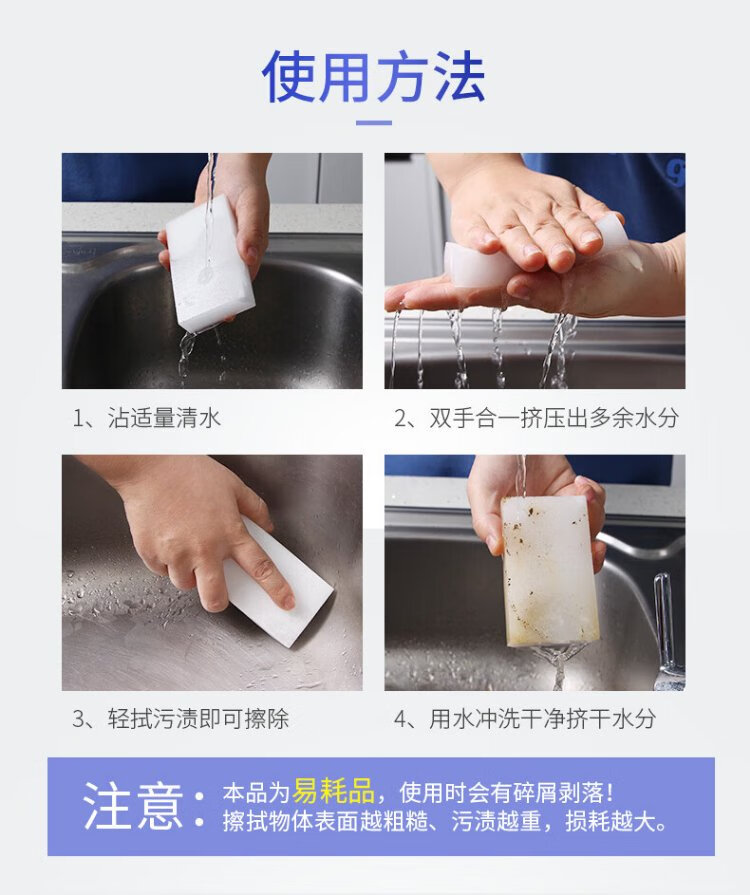 使用方法

1、沾适量清水

2、双手合一挤压出多余水分

3、轻拭污渍即可擦除

4、用水冲洗干净挤干水分

注意：
• 本品为易耗品，使用时会有碎屑剥落！
• 擦拭物体表面越粗糙、污渍越重，损耗越大。